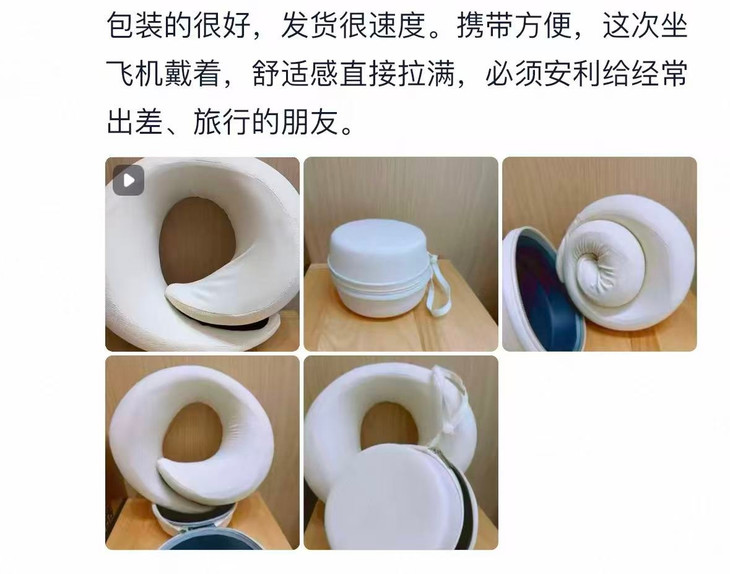 包装的很好，发货很速度。携带方便，这次坐飞机戴着，舒适感直接拉满，必须安利给经常出差、旅行的朋友。