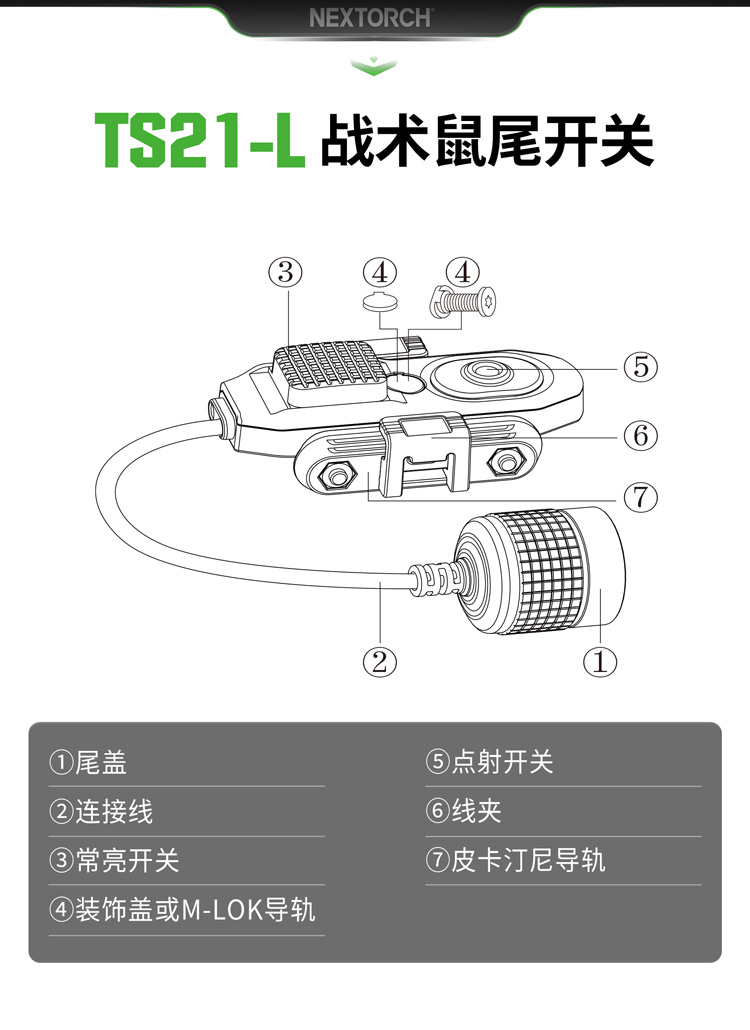 NEXTORCH

TS21-L 战术鼠尾开关

③ ④ ④ ⑤ ⑥ ⑦ ② ①

①尾盖
②连接线
③常亮开关
④装饰盖或M-LOK导轨

⑤点射开关
⑥线夹
⑦皮卡汀尼导轨