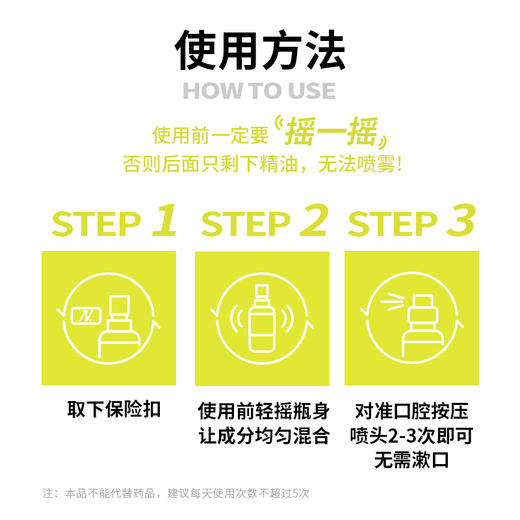 使用方法
HOW TO USE

使用前一定要“摇一摇”
否则后面只剩下精油，无法喷雾！

STEP 1

N.

取下保险扣

STEP 2

使用前轻摇瓶身
让成分均匀混合

STEP 3

对准口腔按压
喷头2-3次即可
无需漱口

注：本品不能代替药品，建议每天使用次数不超过5次