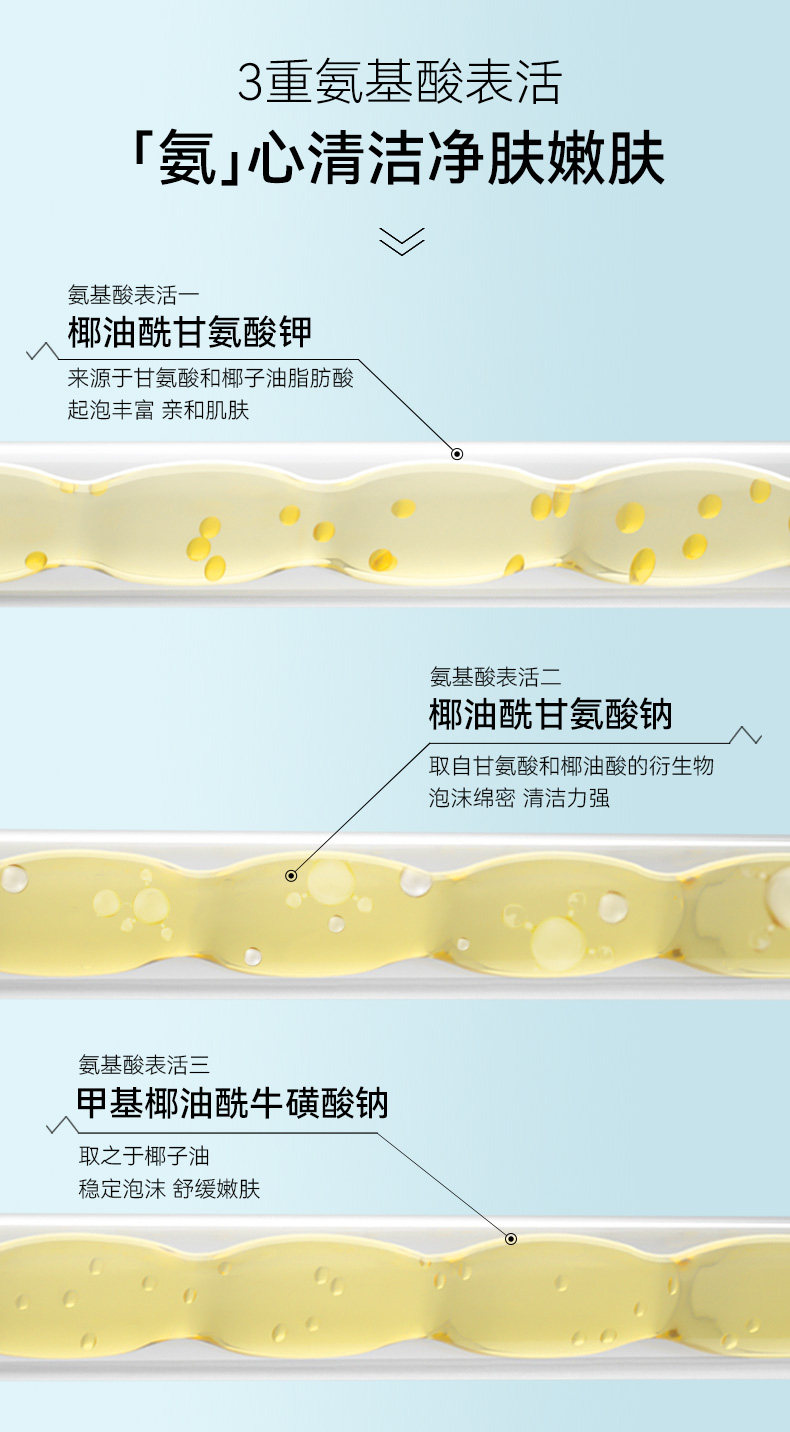 3重氨基酸表活

「氨」心清洁净肤嫩肤

氨基酸表活一

椰油酰甘氨酸钾

来源于甘氨酸和椰子油脂肪酸
起泡丰富 亲和肌肤

氨基酸表活二

椰油酰甘氨酸钠

取自甘氨酸和椰油酸的衍生物
泡沫绵密 清洁力强

氨基酸表活三

甲基椰油酰牛磺酸钠

取之于椰子油
稳定泡沫 舒缓嫩肤