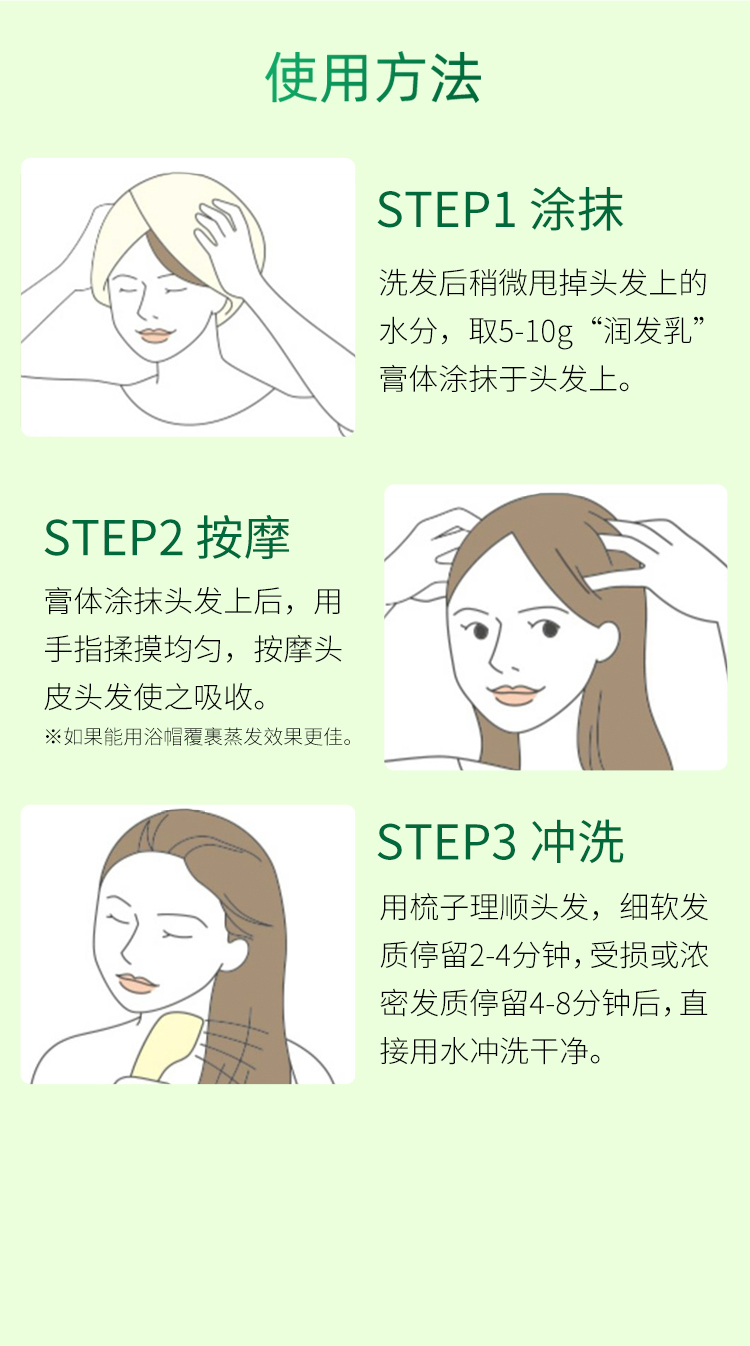 使用方法

STEP1 涂抹

洗发后稍微甩掉头发上的水分，取5-10g“润发乳”膏体涂抹于头发上。

STEP2 按摩

膏体涂抹头发上后，用手指揉摸均匀，按摩头皮头发使之吸收。

※如果能用浴帽覆裹蒸发效果更佳。

STEP3 冲洗

用梳子理顺头发，细软发质停留2-4分钟，受损或浓密发质停留4-8分钟后，直接用水冲洗干净。