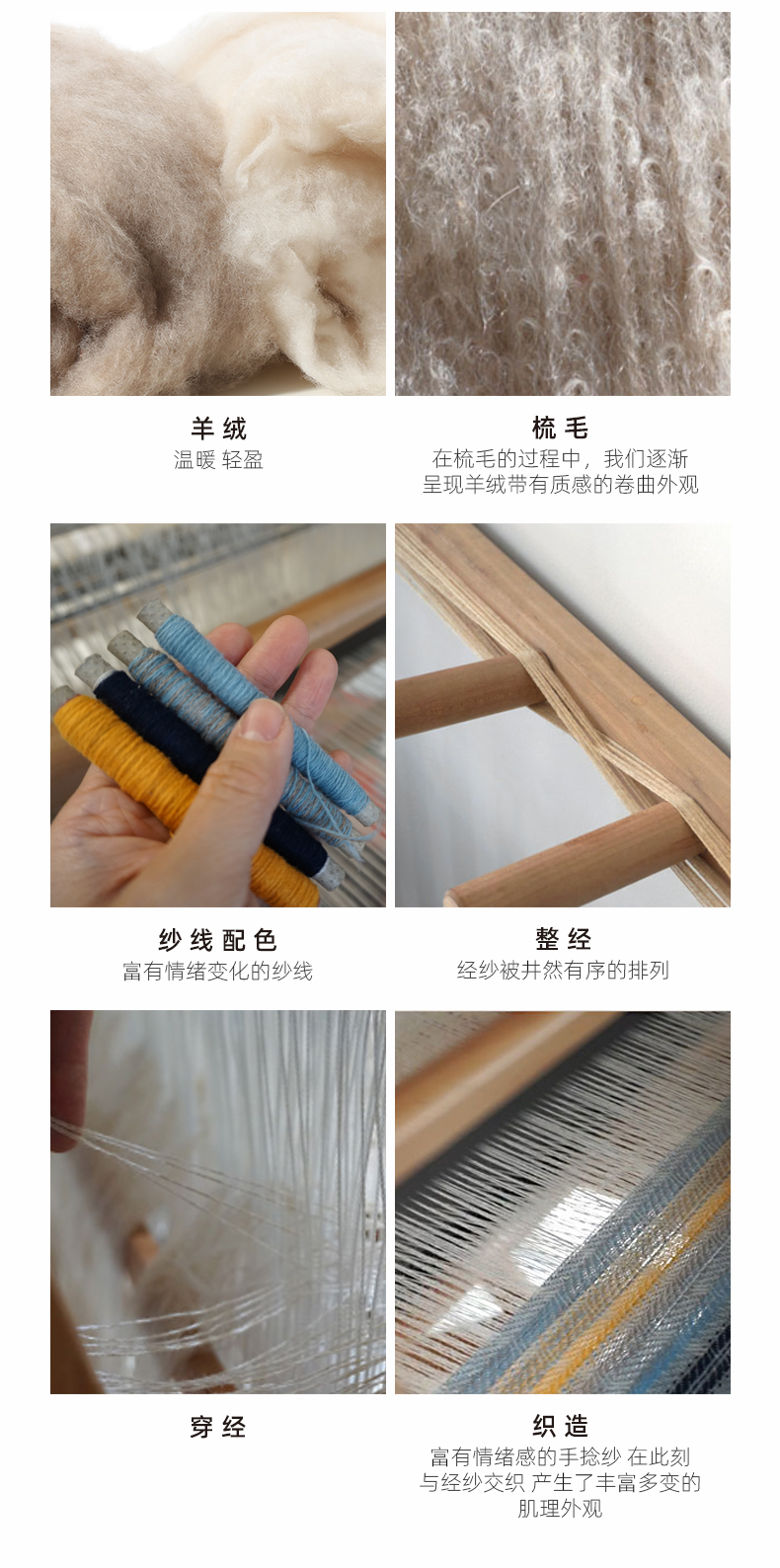 羊绒
温暖 轻盈

梳毛
在梳毛的过程中，我们逐渐呈现羊绒带有质感的卷曲外观

纱线配色
富有情绪变化的纱线

整经
经纱被井然有序的排列

穿经

织造
富有情绪感的手捻纱 在此刻与经纱交织 产生了丰富多变的肌理外观