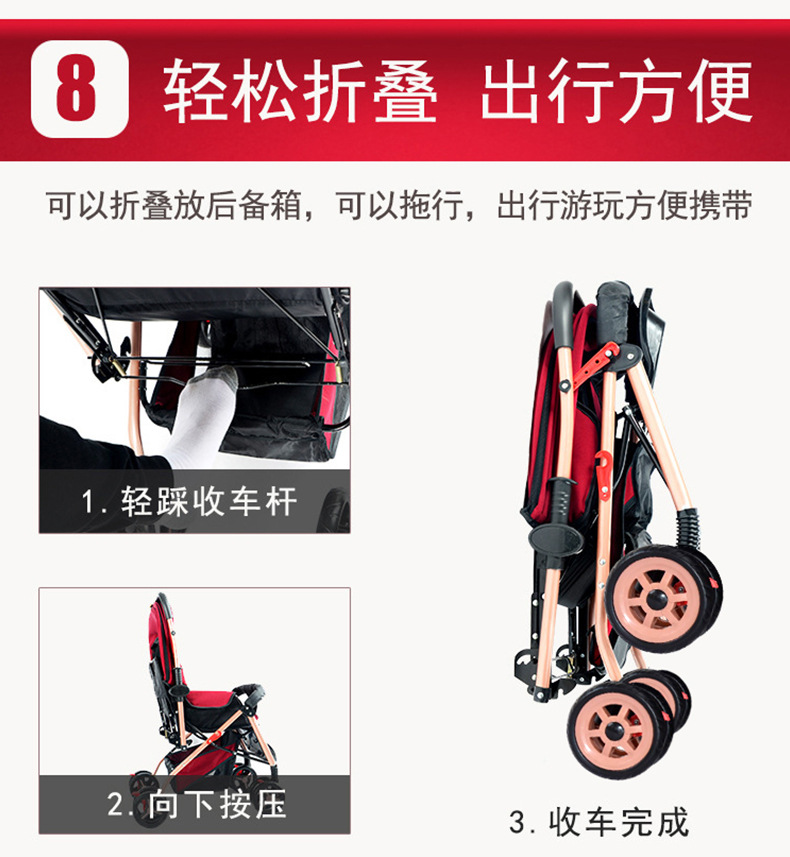 8 轻松折叠 出行方便

可以折叠放后备箱，可以拖行，出行游玩方便携带

1. 轻踩收车杆

2. 向下按压

3. 收车完成