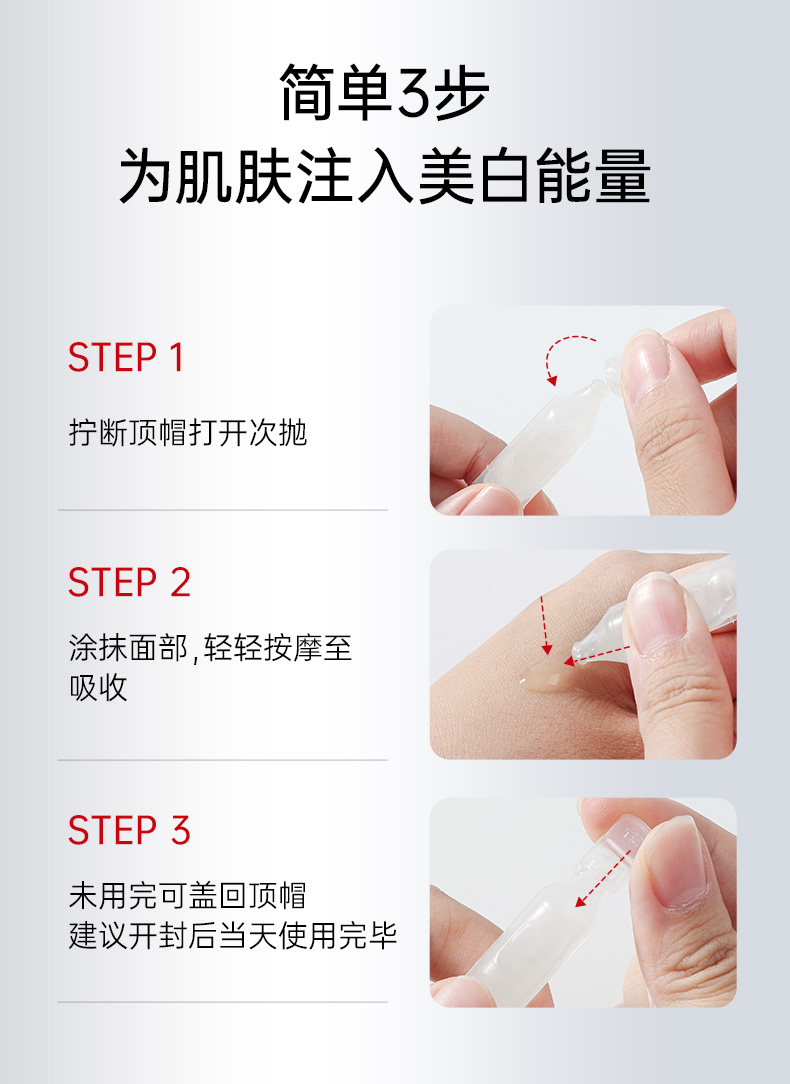 简单3步
为肌肤注入美白能量

STEP 1

拧断顶帽打开次抛

STEP 2

涂抹面部，轻轻按摩至吸收

STEP 3

未用完可盖回顶帽
建议开封后当天使用完毕