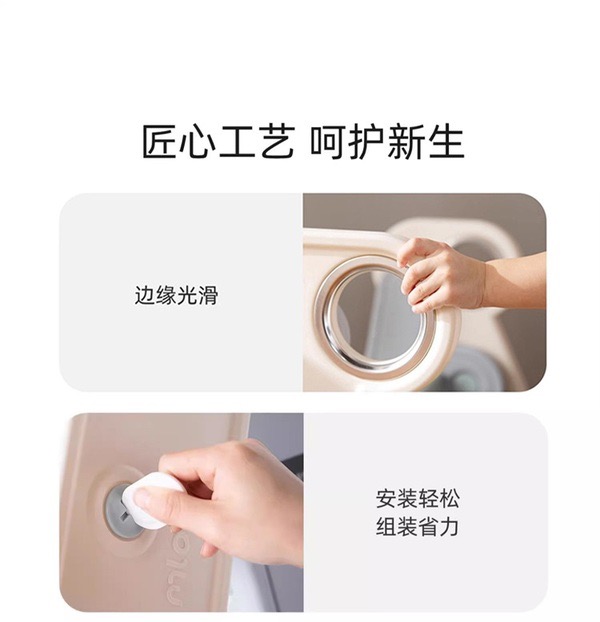 匠心工艺 呵护新生

边缘光滑

安装轻松
组装省力