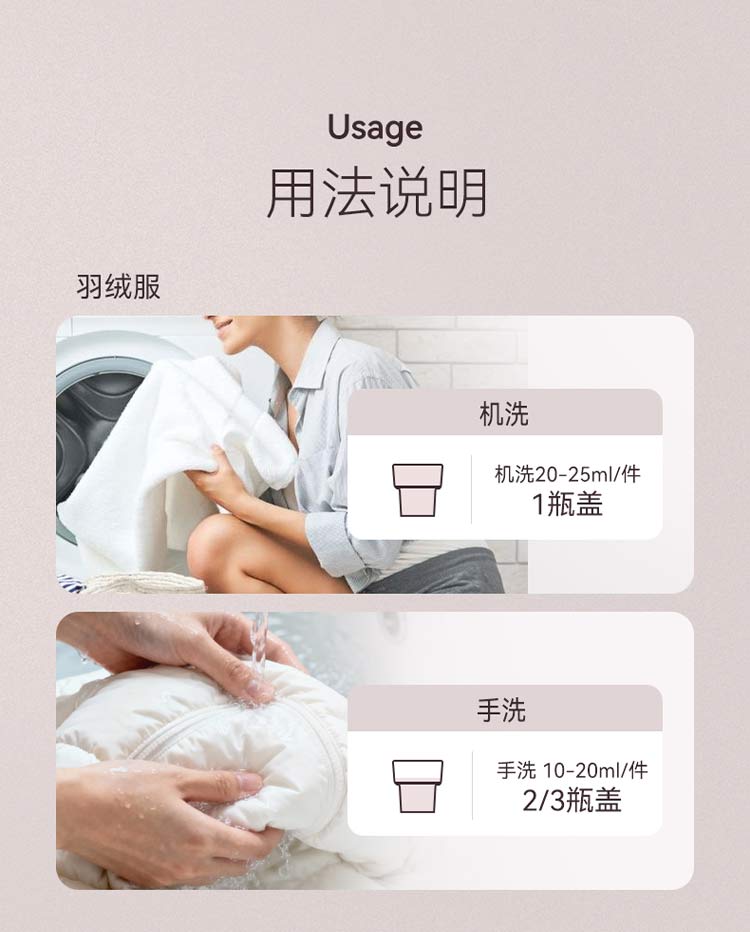 Usage
用法说明

羽绒服

机洗

机洗20-25ml/件
1瓶盖

手洗

手洗 10-20ml/件
2/3瓶盖