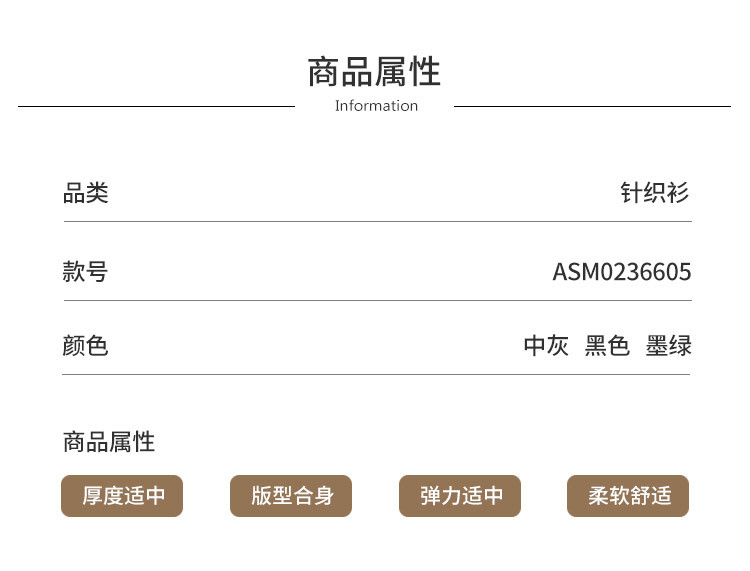 商品属性
Information

品类 针织衫

款号 ASM0236605

颜色 中灰 黑色 墨绿

商品属性

厚度适中 版型合身 弹力适中 柔软舒适