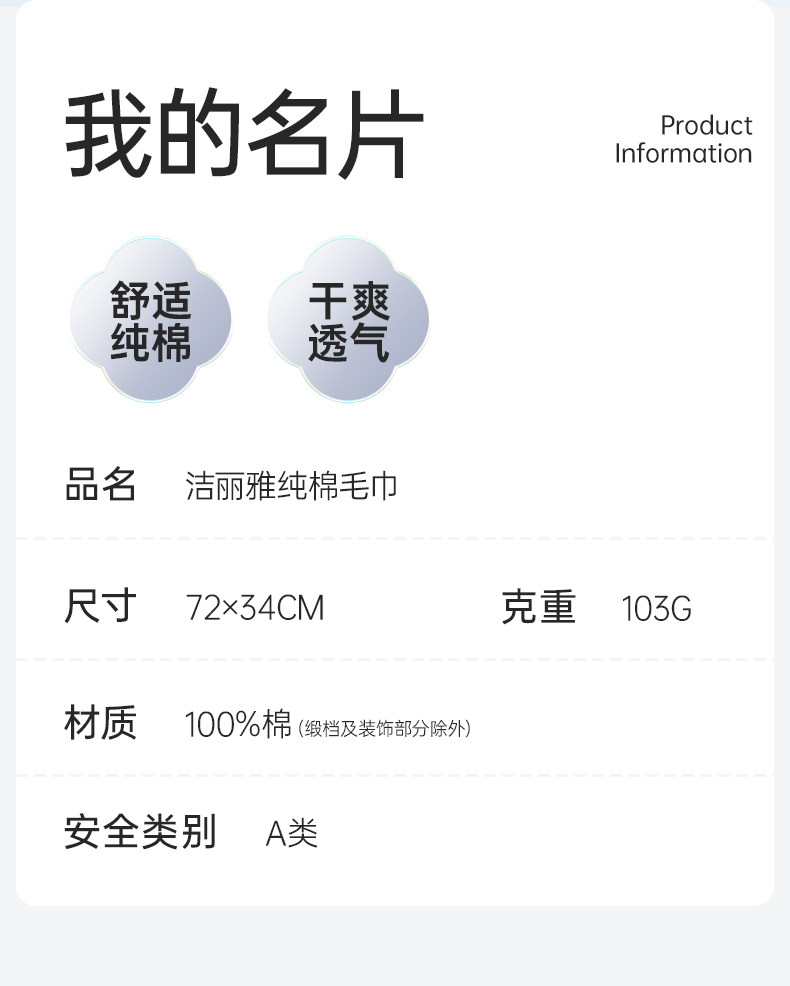 我的名片

Product
Information

舒适
纯棉

干爽
透气

品名 洁丽雅纯棉毛巾

尺寸 72×34CM 克重 103G

材质 100%棉(缎档及装饰部分除外)

安全类别 A类