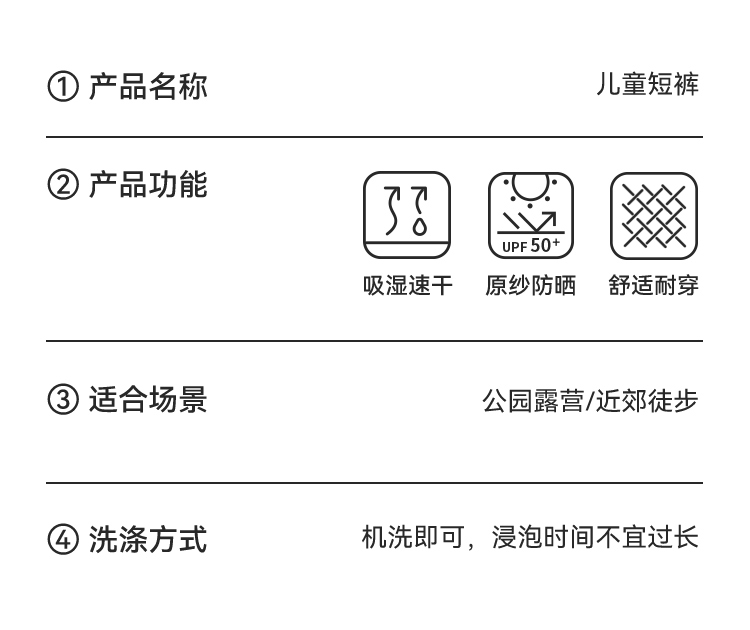 ① 产品名称 儿童短裤

② 产品功能

UPF 50+

吸湿速干 原纱防晒 舒适耐穿

③ 适合场景 公园露营/近郊徒步

④ 洗涤方式 机洗即可，浸泡时间不宜过长