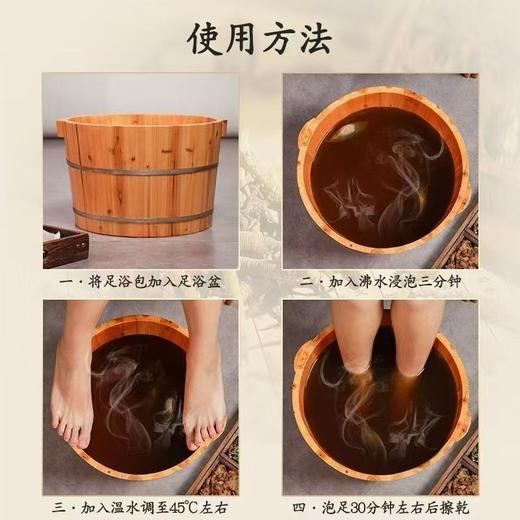 使用方法

一·将足浴包加入足浴盆

二·加入沸水浸泡三分钟

三·加入温水调至45℃左右

四·泡足30分钟左右后擦乾