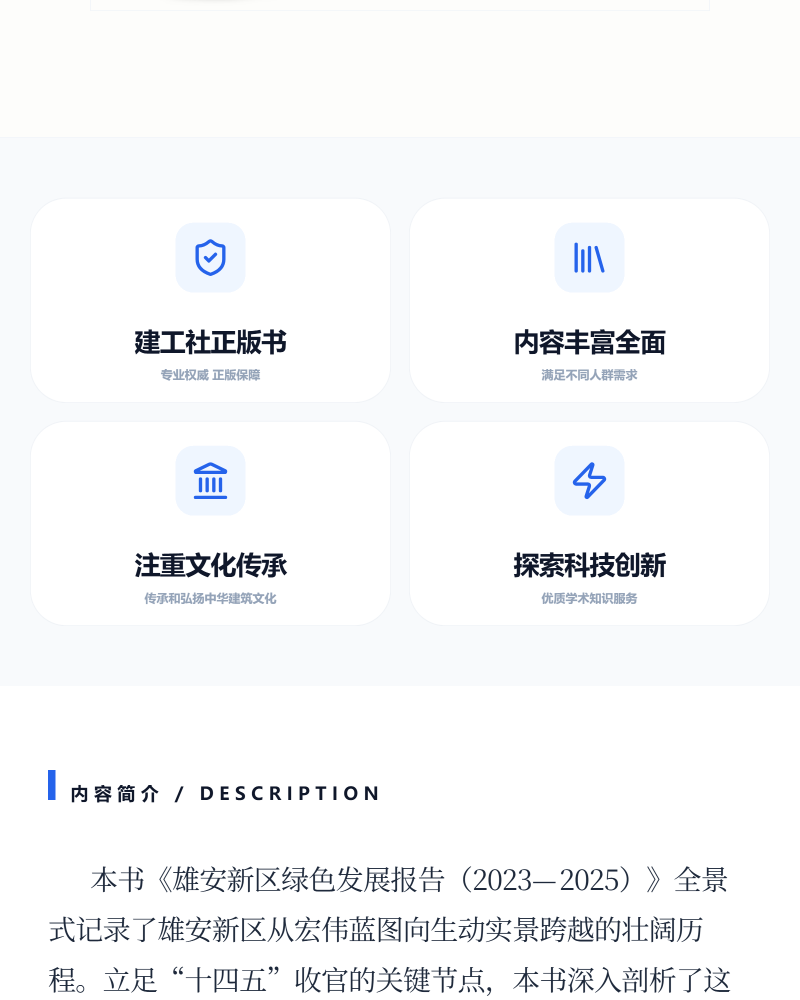 建工社正版书
专业权威 正版保障

内容丰富全面
满足不同人群需求

注重文化传承
传承和弘扬中华建筑文化

探索科技创新
优质学术知识服务

内容简介 / DESCRIPTION

本书《雄安新区绿色发展报告（2023—2025）》全景式记录了雄安新区从宏伟蓝图向生动实景跨越的壮阔历程。立足“十四五”收官的关键节点，本书深入剖析了这