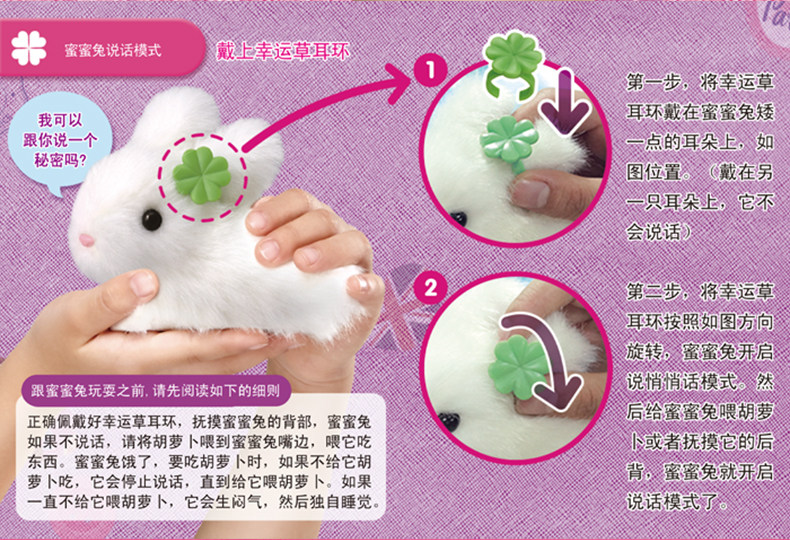 蜜蜜兔说话模式

戴上幸运草耳环

我可以跟你说一个秘密吗?

1

第一步，将幸运草耳环戴在蜜蜜兔矮一点的耳朵上，如图位置。（戴在另一只耳朵上，它不会说话）

2

第二步，将幸运草耳环按照如图方向旋转，蜜蜜兔开启说悄悄话模式。然后给蜜蜜兔喂胡萝卜或者抚摸它的后背，蜜蜜兔就开启说话模式了。

跟蜜蜜兔玩耍之前，请先阅读如下的细则

正确佩戴好幸运草耳环，抚摸蜜蜜兔的背部，蜜蜜兔如果不说话，请将胡萝卜喂到蜜蜜兔嘴边，喂它吃东西。蜜蜜兔饿了，要吃胡萝卜时，如果不给它胡萝卜吃，它会停止说话，直到给它喂胡萝卜。如果一直不给它喂胡萝卜，它会生闷气，然后独自睡觉。