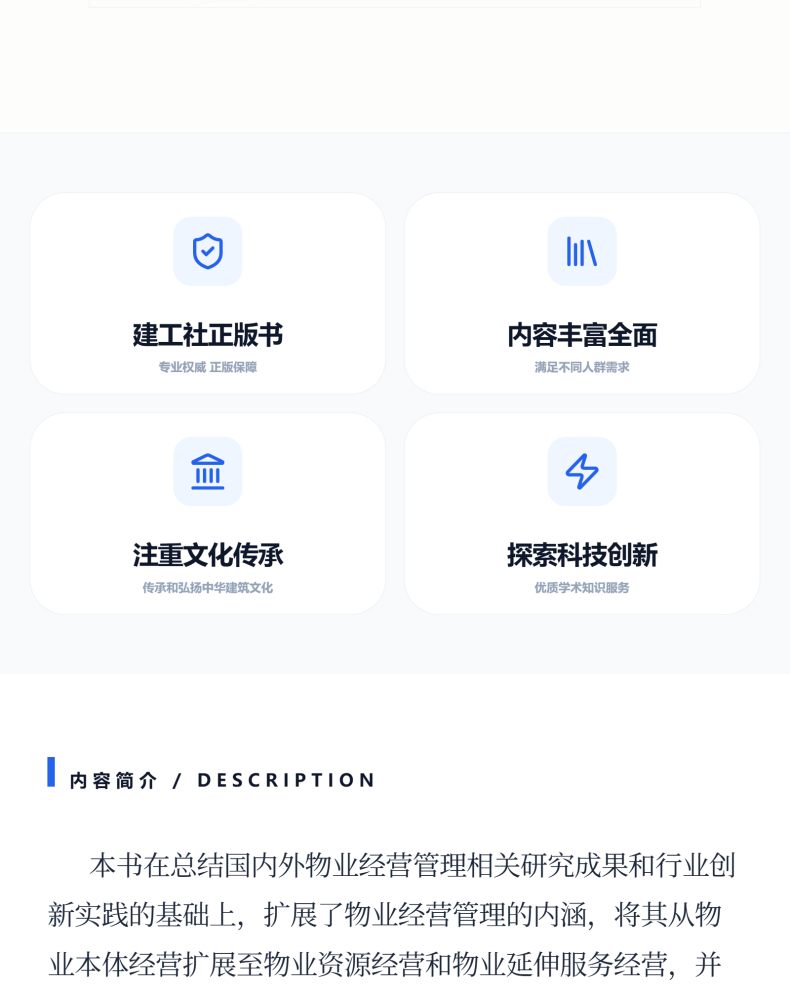 建工社正版书
专业权威 正版保障

内容丰富全面
满足不同人群需求

注重文化传承
传承和弘扬中华建筑文化

探索科技创新
优质学术知识服务

内容简介 / DESCRIPTION

本书在总结国内外物业经营管理相关研究成果和行业创新实践的基础上，扩展了物业经营管理的内涵，将其从物业本体经营扩展至物业资源经营和物业延伸服务经营，并