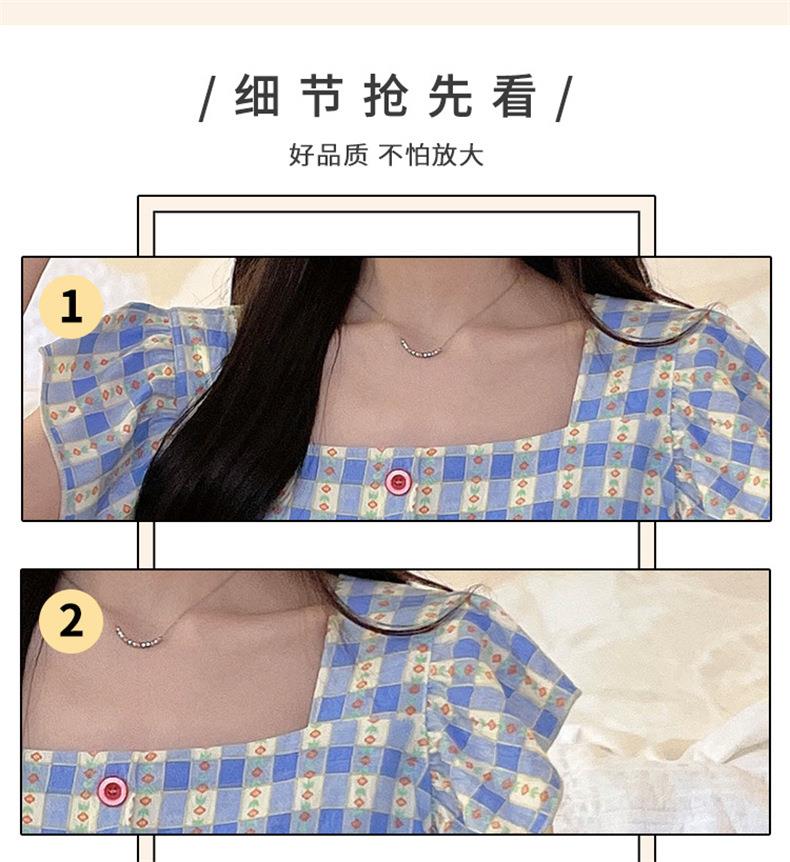 / 细节抢先看 /

好品质 不怕放大

1

2