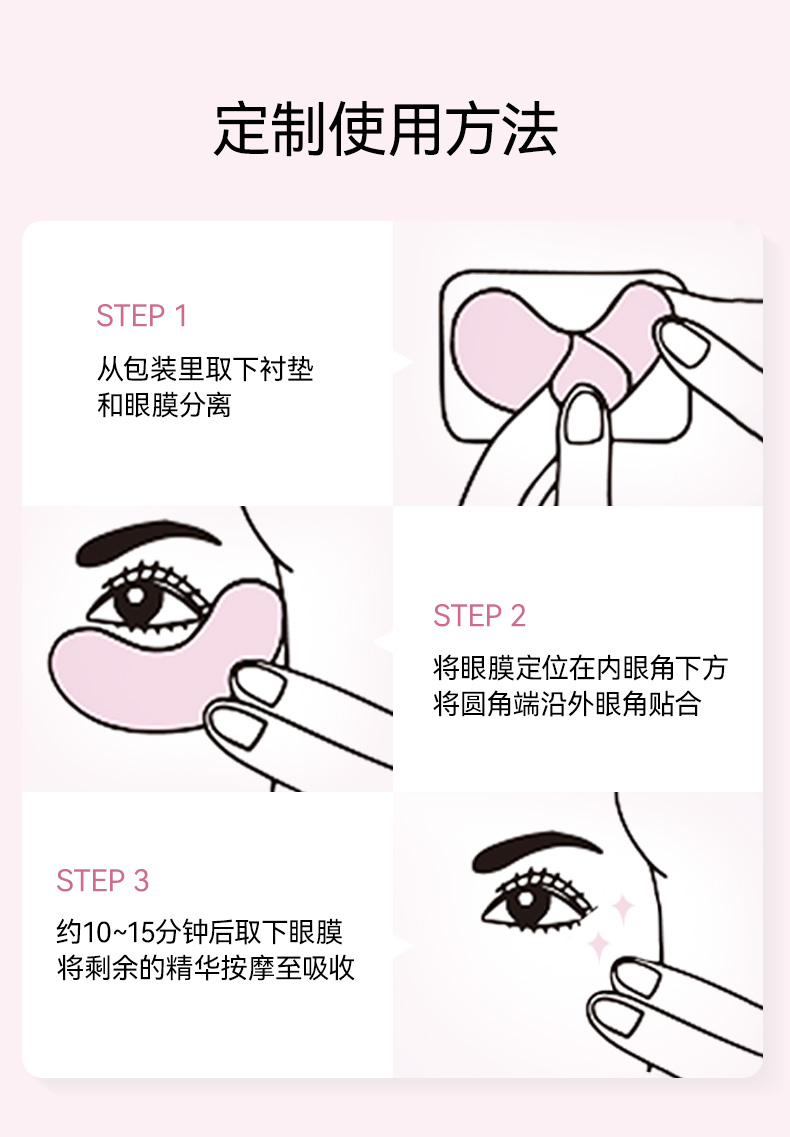 定制使用方法

STEP 1
从包装里取下衬垫
和眼膜分离

STEP 2
将眼膜定位在内眼角下方
将圆角端沿外眼角贴合

STEP 3
约10~15分钟后取下眼膜
将剩余的精华按摩至吸收