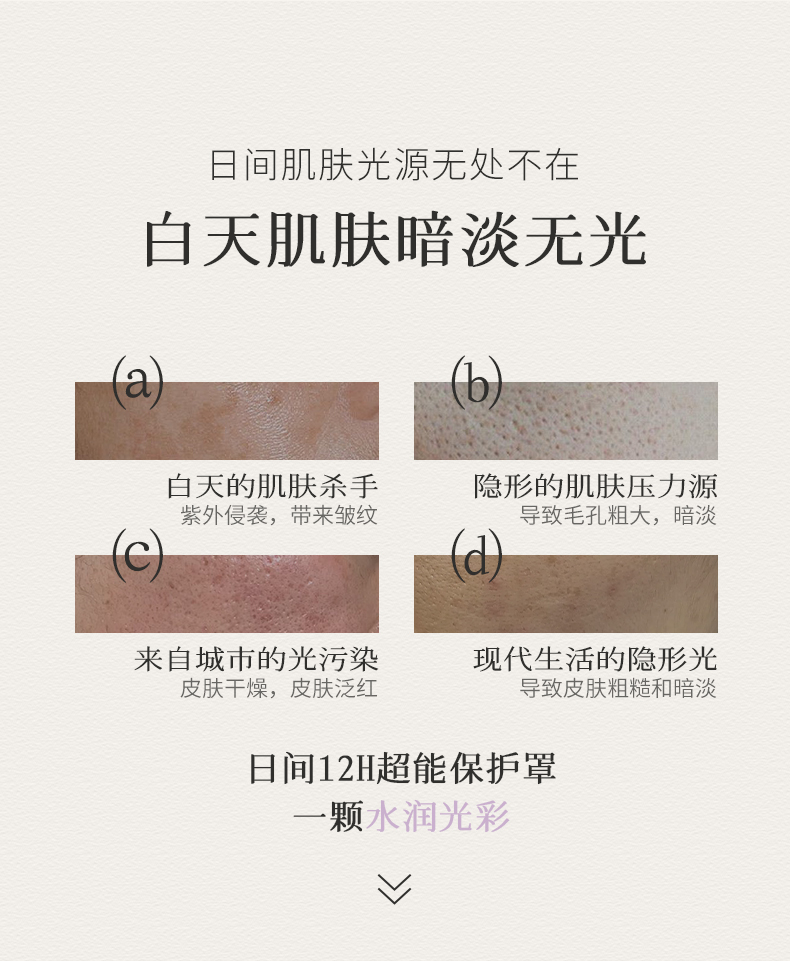 日间肌肤光源无处不在

白天肌肤暗淡无光

(a)

白天的肌肤杀手
紫外侵袭，带来皱纹

(b)

隐形的肌肤压力源
导致毛孔粗大，暗淡

(c)

来自城市的光污染
皮肤干燥，皮肤泛红

(d)

现代生活的隐形光
导致皮肤粗糙和暗淡

日间12H超能保护罩
一颗水润光彩