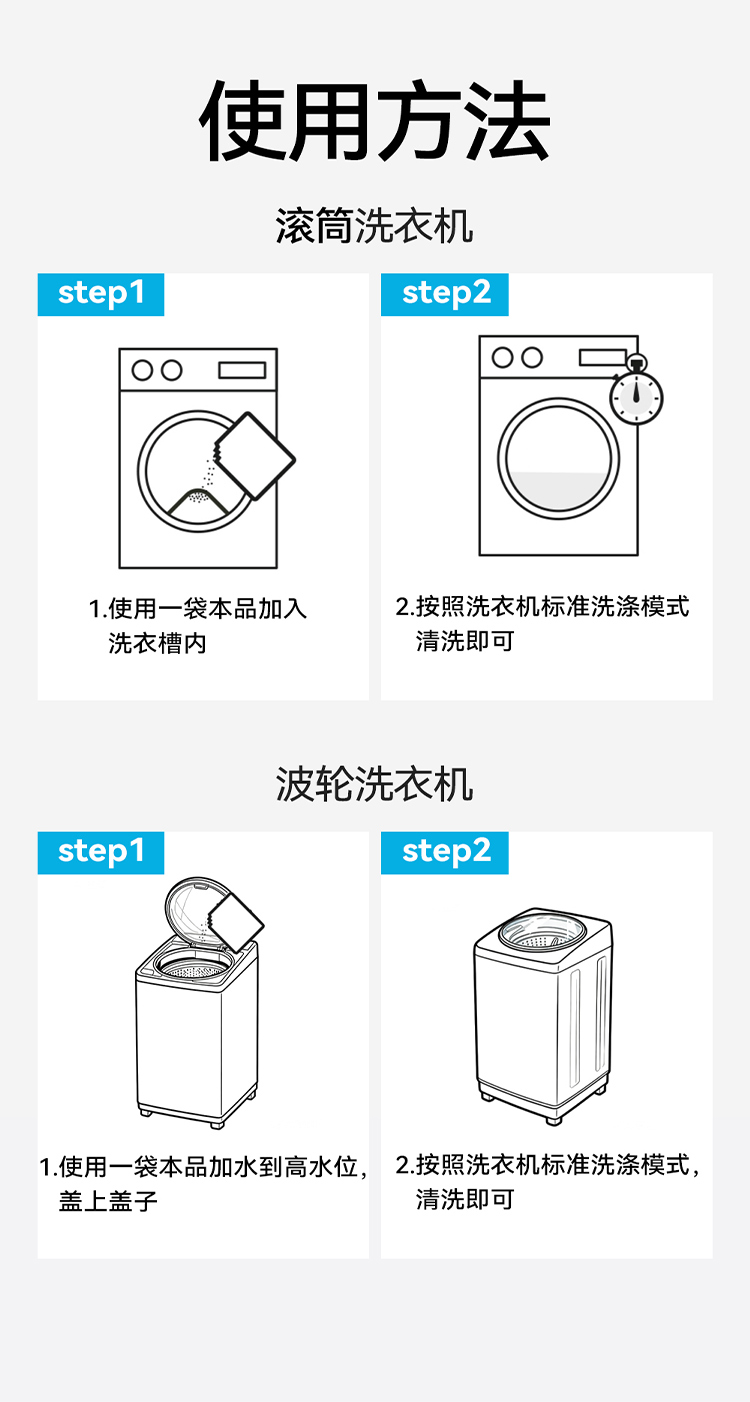 使用方法

滚筒洗衣机

step1

1.使用一袋本品加入洗衣槽内

step2

2.按照洗衣机标准洗涤模式清洗即可

波轮洗衣机

step1

1.使用一袋本品加水到高水位，盖上盖子

step2

2.按照洗衣机标准洗涤模式，清洗即可