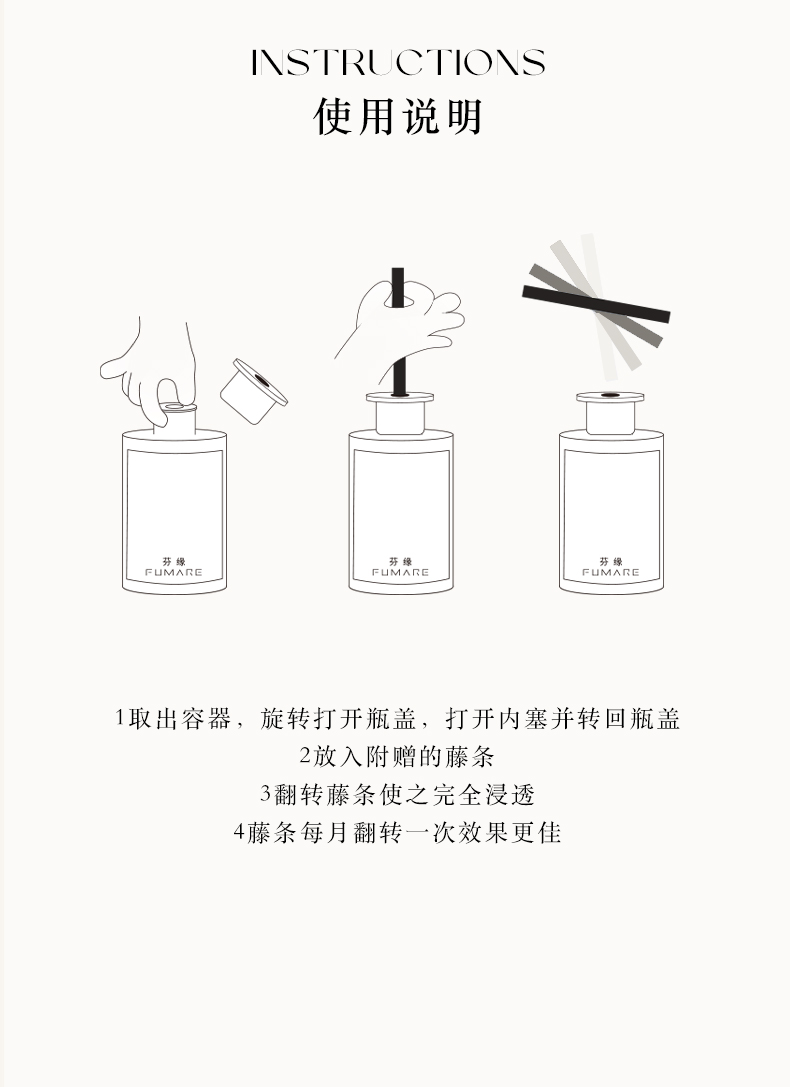 INSTRUCTIONS
使用说明

芬缘
FUMARE

芬缘
FUMARE

芬缘
FUMARE

1取出容器，旋转打开瓶盖，打开内塞并转回瓶盖
2放入附赠的藤条
3翻转藤条使之完全浸透
4藤条每月翻转一次效果更佳