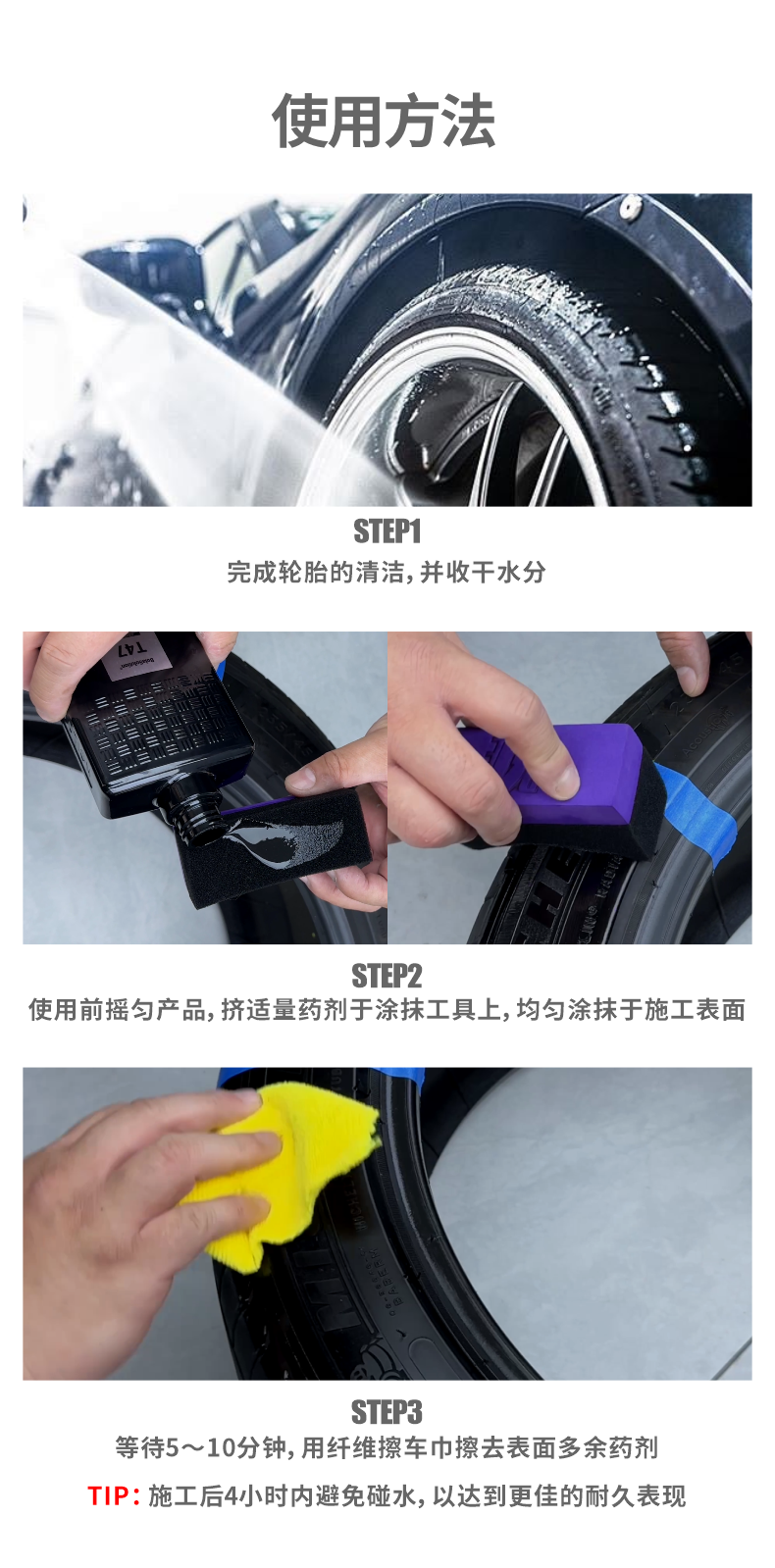 使用方法

STEP1
完成轮胎的清洁，并收干水分

T47

STEP2
使用前摇匀产品，挤适量药剂于涂抹工具上，均匀涂抹于施工表面

STEP3
等待5～10分钟，用纤维擦车巾擦去表面多余药剂

TIP：施工后4小时内避免碰水，以达到更佳的耐久表现