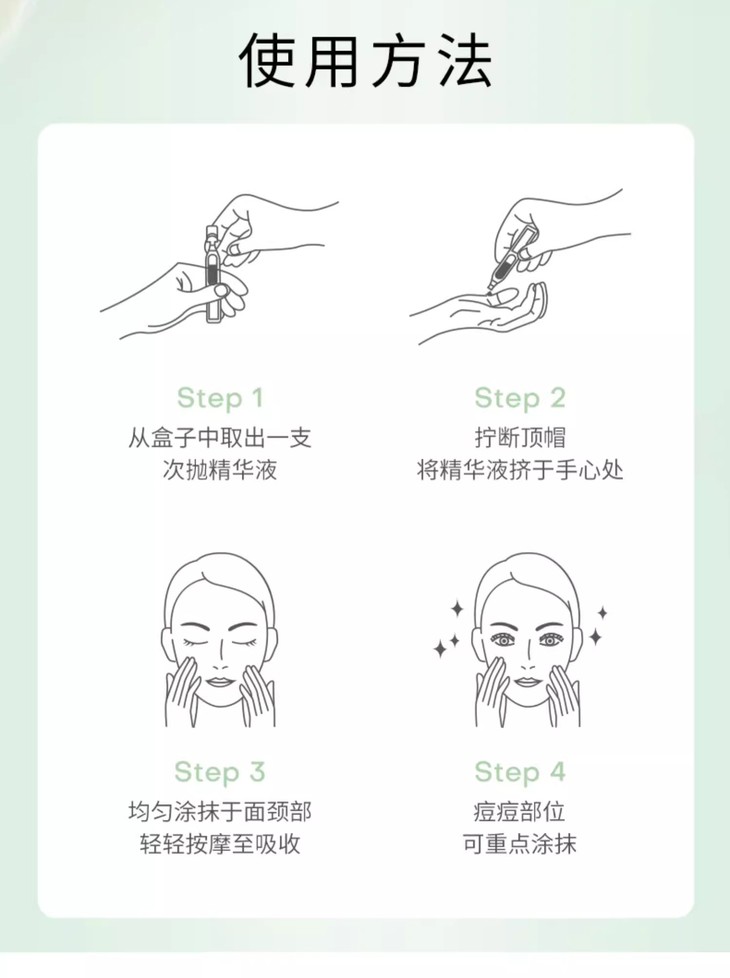 使用方法

Step 1
从盒子中取出一支
次抛精华液

Step 2
拧断顶帽
将精华液挤于手心处

Step 3
均匀涂抹于面颈部
轻轻按摩至吸收

Step 4
痘痘部位
可重点涂抹