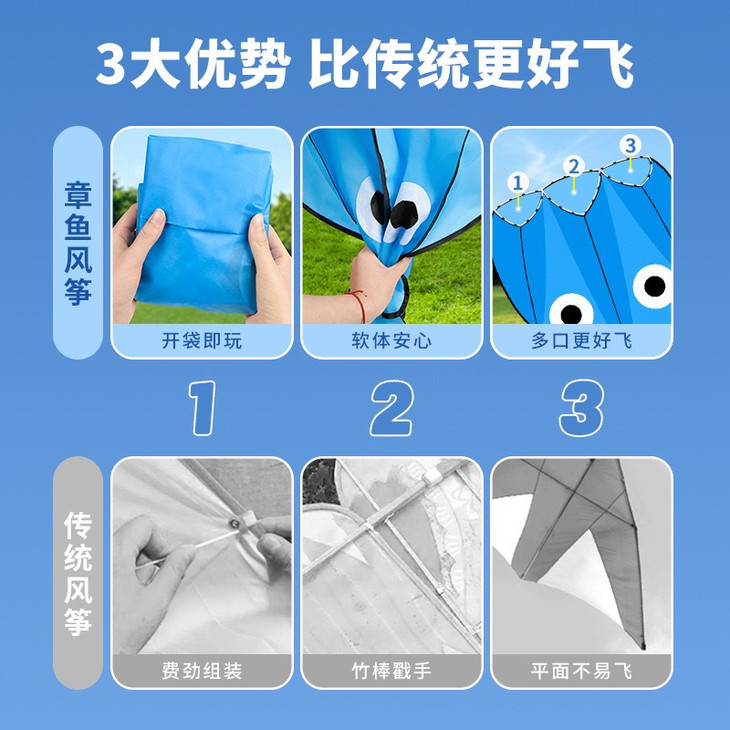 3大优势 比传统更好飞

章鱼风筝

开袋即玩

软体安心

1 2 3

多口更好飞

1

2

3

传统风筝

费劲组装

竹棒戳手

平面不易飞