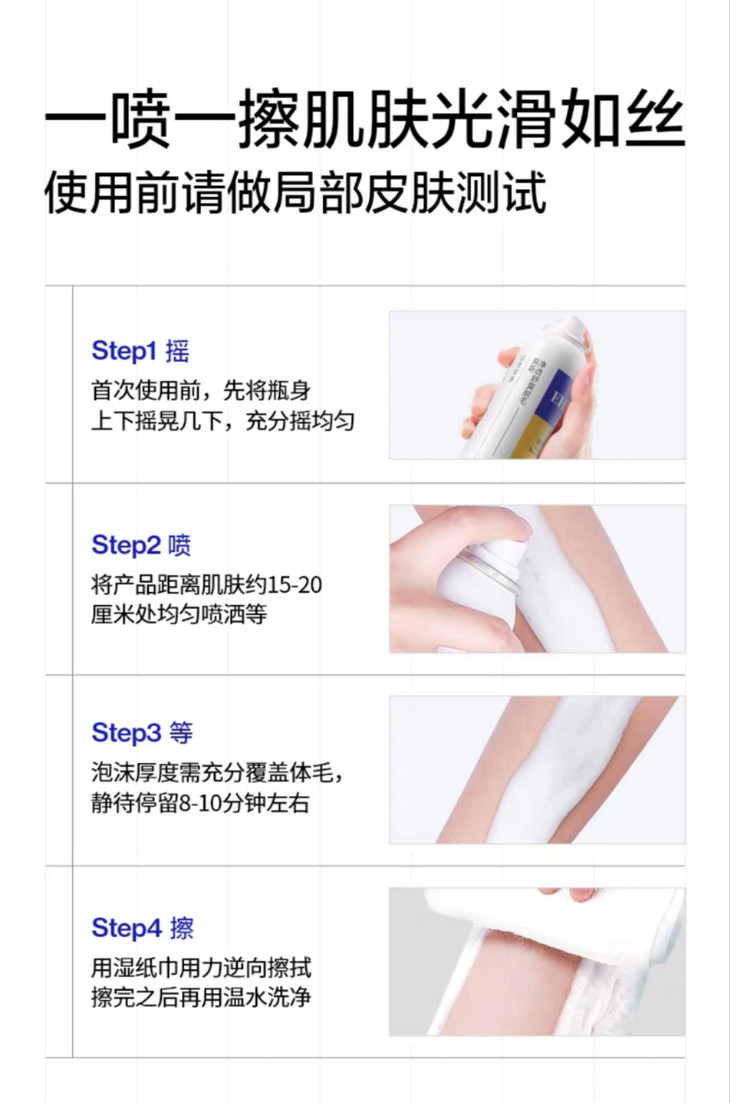 一喷一擦肌肤光滑如丝
使用前请做局部皮肤测试

Step1 摇
首次使用前，先将瓶身上下摇晃几下，充分摇均匀

Step2 喷
将产品距离肌肤约15-20厘米处均匀喷洒等

Step3 等
泡沫厚度需充分覆盖体毛，静待停留8-10分钟左右

Step4 擦
用湿纸巾用力逆向擦拭擦完之后再用温水洗净