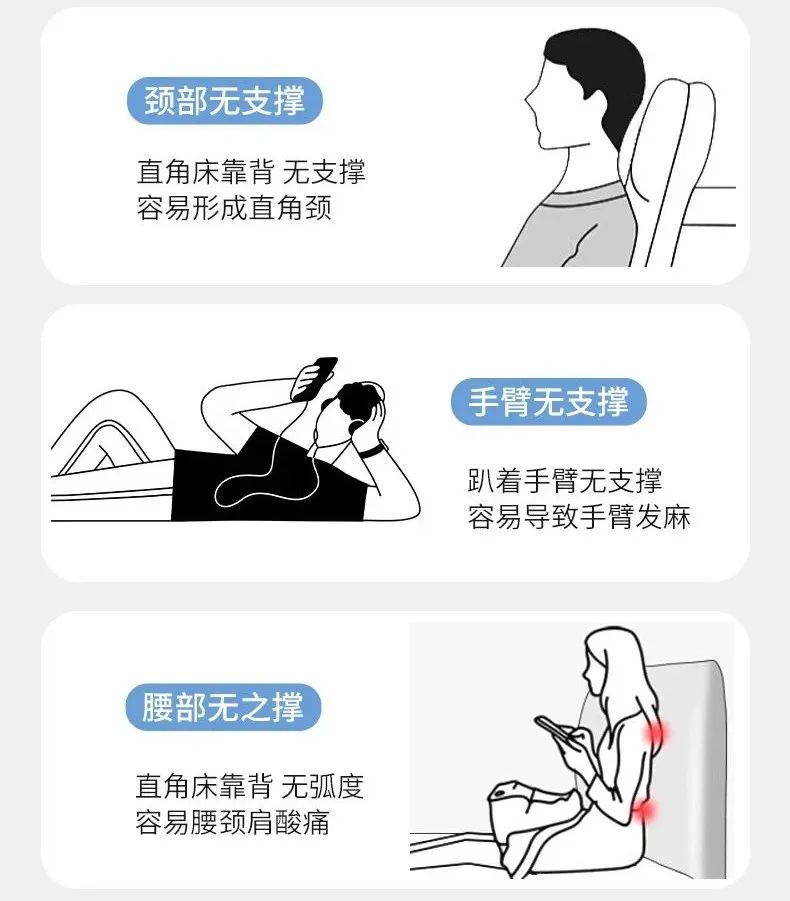 颈部无支撑

直角床靠背 无支撑
容易形成直角颈

手臂无支撑

趴着手臂无支撑
容易导致手臂发麻

腰部无之撑

直角床靠背 无弧度
容易腰颈肩酸痛