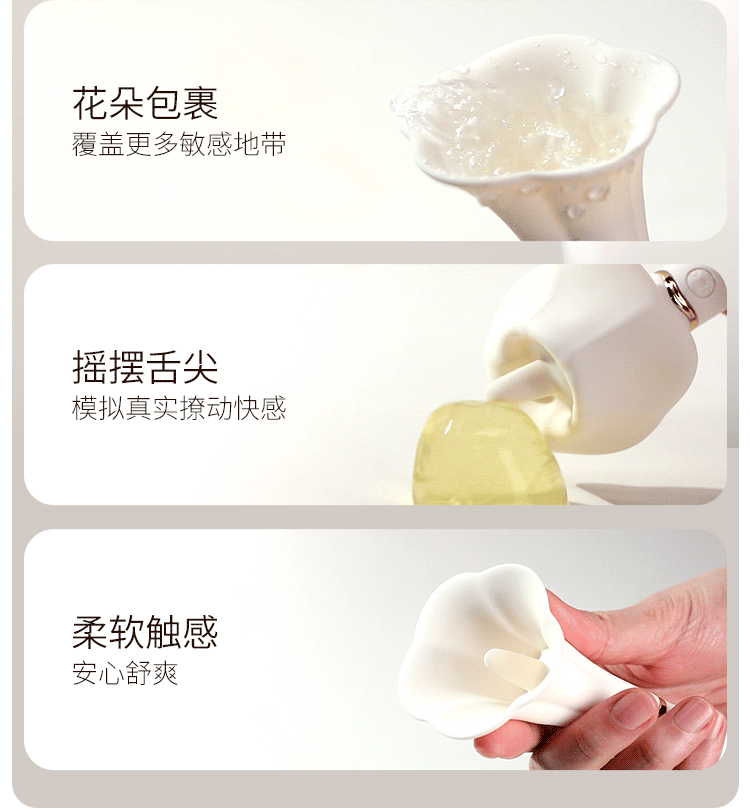 花朵包裹
覆盖更多敏感地带

摇摆舌尖
模拟真实撩动快感

柔软触感
安心舒爽