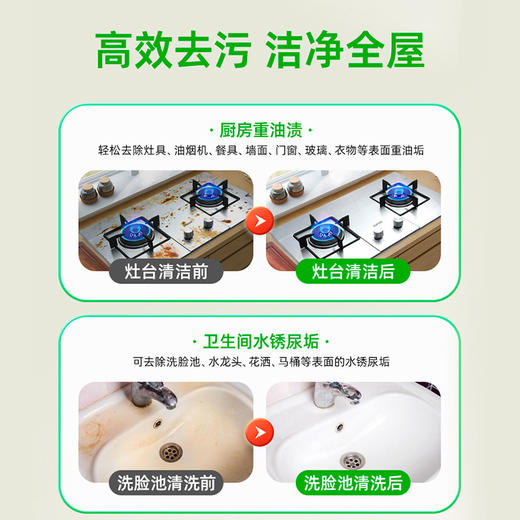 高效去污 洁净全屋

· 厨房重油渍 ·

轻松去除灶具、油烟机、餐具、墙面、门窗、玻璃、衣物等表面重油垢

灶台清洁前

灶台清洁后

· 卫生间水锈尿垢 ·

可去除洗脸池、水龙头、花洒、马桶等表面的水锈尿垢

洗脸池清洗前

洗脸池清洗后