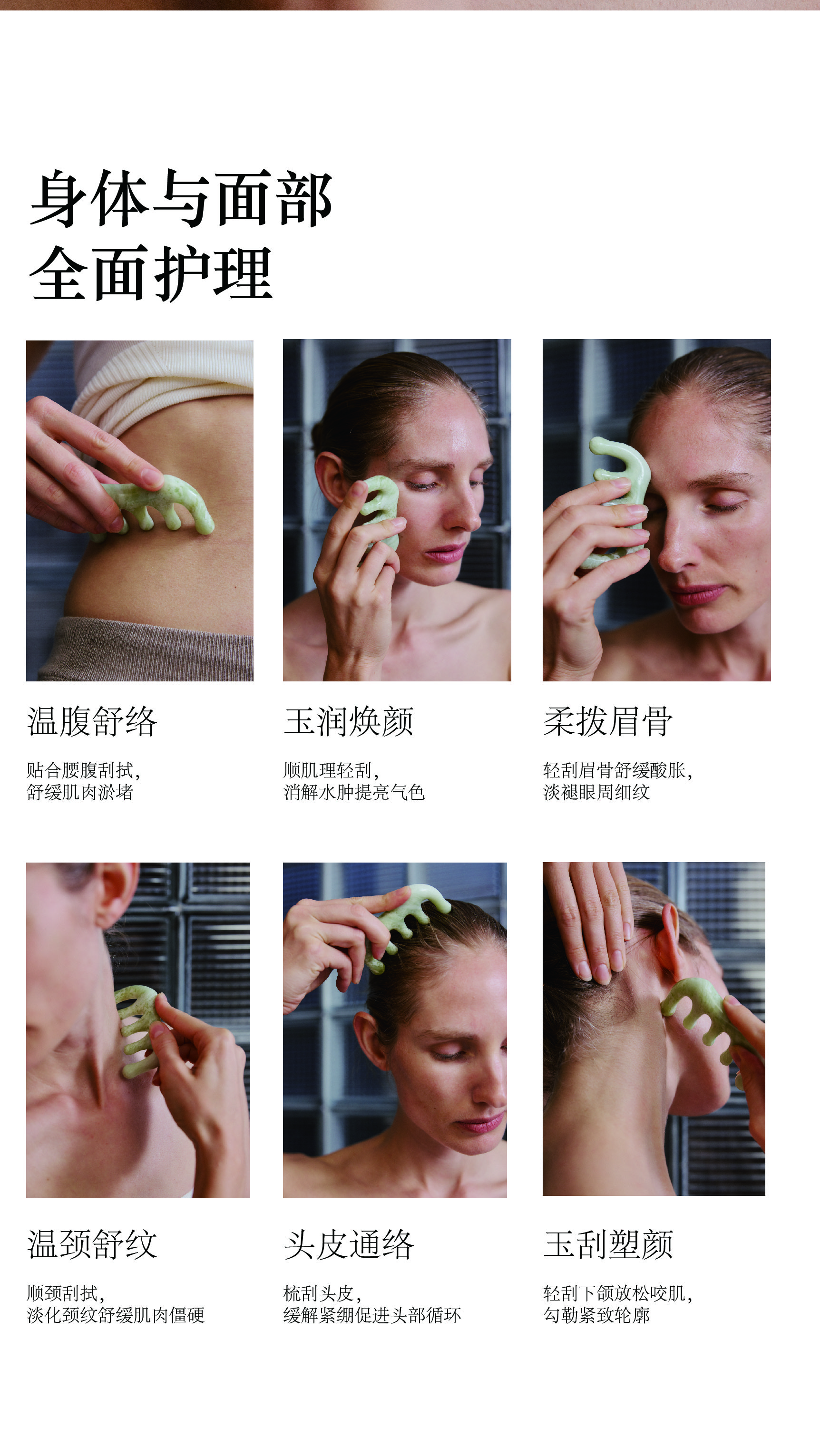 身体与面部
全面护理

温腹舒络

贴合腰腹刮拭，
舒缓肌肉淤堵

玉润焕颜

顺肌理轻刮，
消解水肿提亮气色

柔拨眉骨

轻刮眉骨舒缓酸胀，
淡褪眼周细纹

温颈舒纹

顺颈刮拭，
淡化颈纹舒缓肌肉僵硬

头皮通络

梳刮头皮，
缓解紧绷促进头部循环

玉刮塑颜

轻刮下颌放松咬肌，
勾勒紧致轮廓