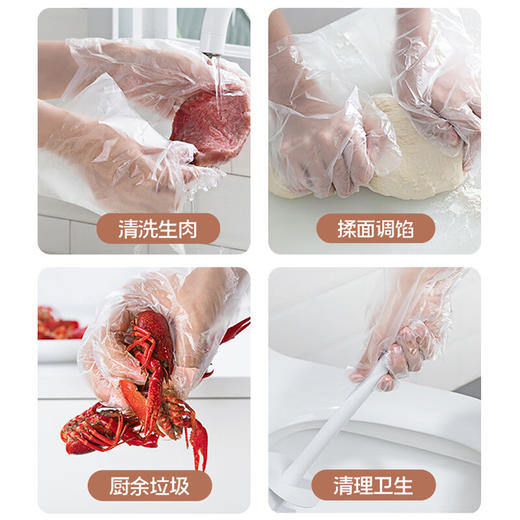 清洗生肉

揉面调馅

厨余垃圾

清理卫生