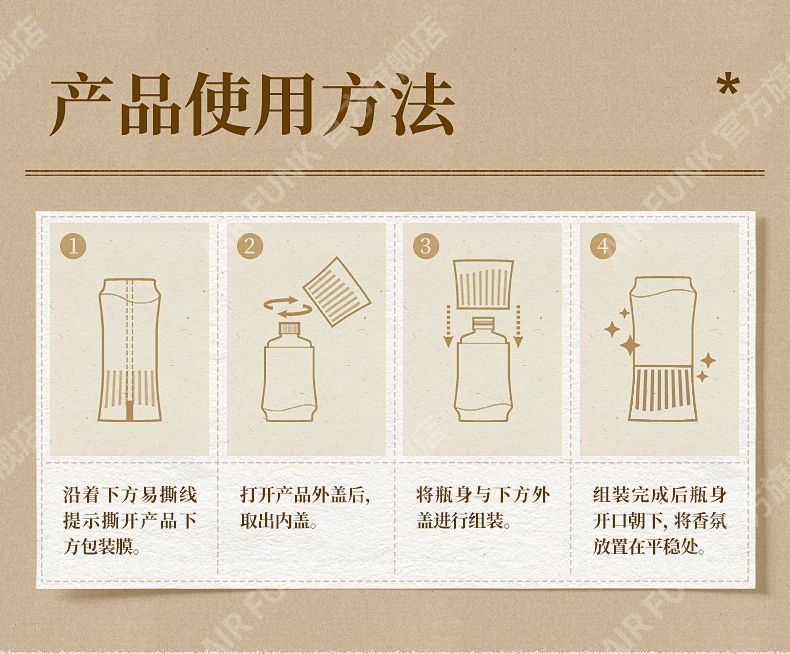 产品使用方法

*

1
沿着下方易撕线提示撕开产品下方包装膜。

2
打开产品外盖后，取出内盖。

3
将瓶身与下方外盖进行组装。

4
组装完成后瓶身开口朝下，将香氛放置在平稳处。

AIR FUNK 官方旗舰店