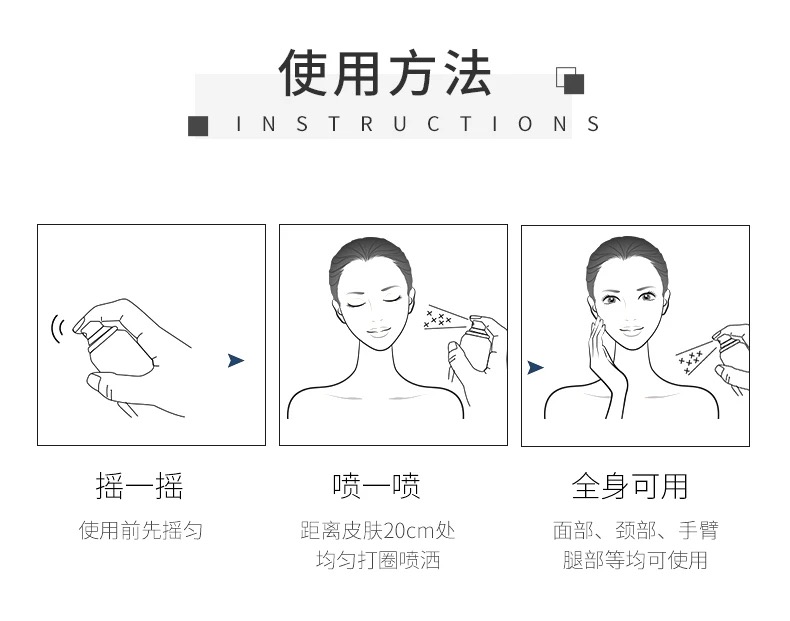 使用方法

INSTRUCTIONS

摇一摇

使用前先摇匀

喷一喷

距离皮肤20cm处
均匀打圈喷洒

全身可用

面部、颈部、手臂
腿部等均可使用