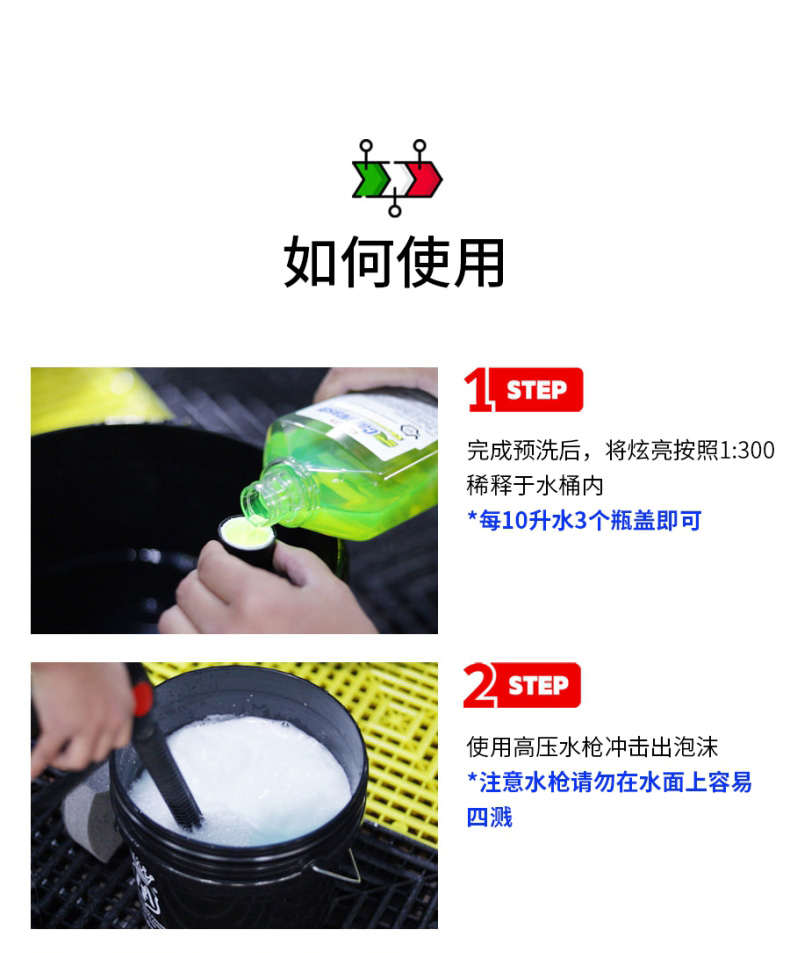 如何使用

1 STEP

完成预洗后，将炫亮按照1:300稀释于水桶内

*每10升水3个瓶盖即可

2 STEP

使用高压水枪冲击出泡沫

*注意水枪请勿在水面上容易四溅