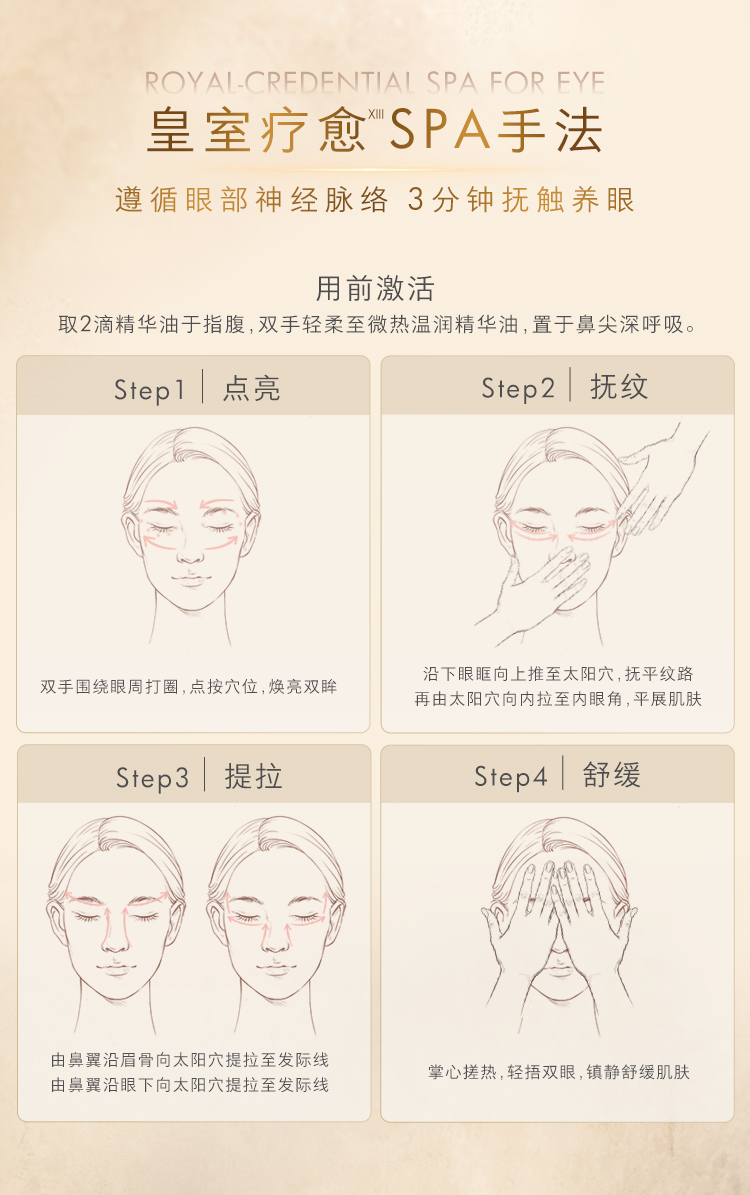 ROYAL-CREDENTIAL SPA FOR EYE

皇室疗愈XIII SPA手法

遵循眼部神经脉络 3分钟抚触养眼

用前激活

取2滴精华油于指腹，双手轻柔至微热温润精华油，置于鼻尖深呼吸。

Step1 | 点亮

双手围绕眼周打圈，点按穴位，焕亮双眸

Step2 | 抚纹

沿下眼眶向上推至太阳穴，抚平纹路
再由太阳穴向内拉至内眼角，平展肌肤

Step3 | 提拉

由鼻翼沿眉骨向太阳穴提拉至发际线
由鼻翼沿眼下向太阳穴提拉至发际线

Step4 | 舒缓

掌心搓热，轻捂双眼，镇静舒缓肌肤