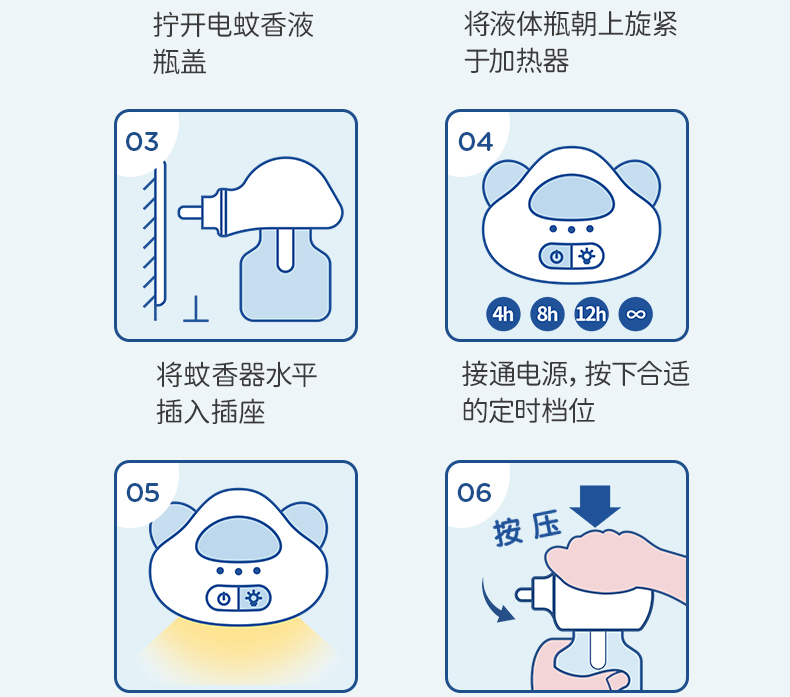 拧开电蚊香液瓶盖

将液体瓶朝上旋紧于加热器

03

04

4h 8h 12h ∞

将蚊香器水平插入插座

接通电源，按下合适的定时档位

05

06

按压