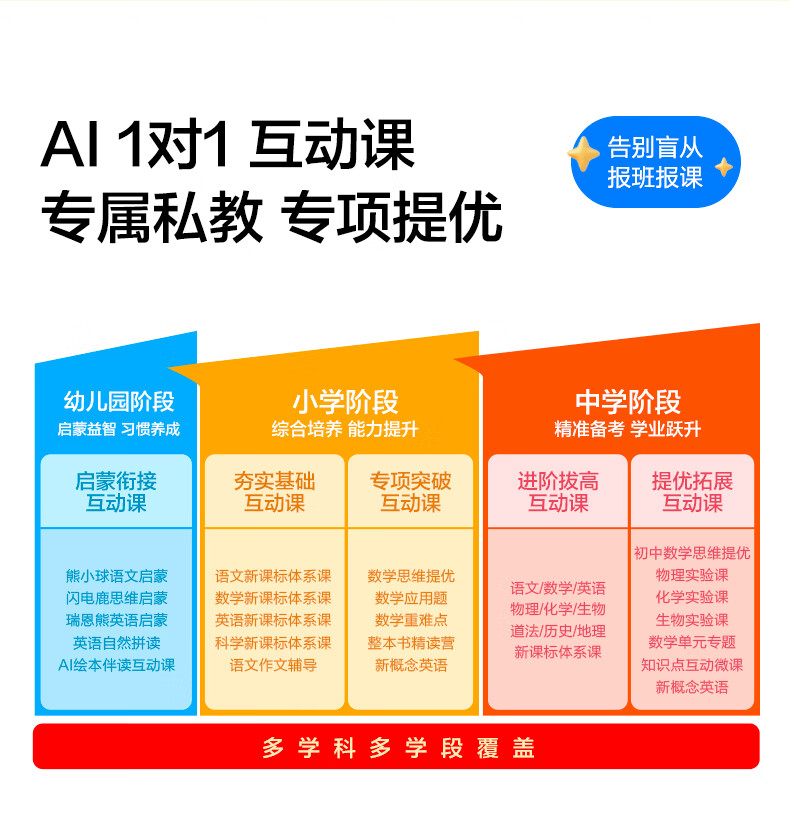 AI 1对1 互动课
专属私教 专项提优

告别盲从
报班报课

幼儿园阶段
启蒙益智 习惯养成

启蒙衔接
互动课

熊小球语文启蒙
闪电鹿思维启蒙
瑞恩熊英语启蒙
英语自然拼读
AI绘本伴读互动课

小学阶段
综合培养 能力提升

夯实基础
互动课

语文新课标体系课
数学新课标体系课
英语新课标体系课
科学新课标体系课
语文作文辅导

专项突破
互动课

数学思维提优
数学应用题
数学重难点
整本书精读营
新概念英语

中学阶段
精准备考 学业跃升

进阶拔高
互动课

语文/数学/英语
物理/化学/生物
道法/历史/地理
新课标体系课

提优拓展
互动课

初中数学思维提优
物理实验课
化学实验课
生物实验课
数学单元专题
知识点互动微课
新概念英语

多学科多学段覆盖