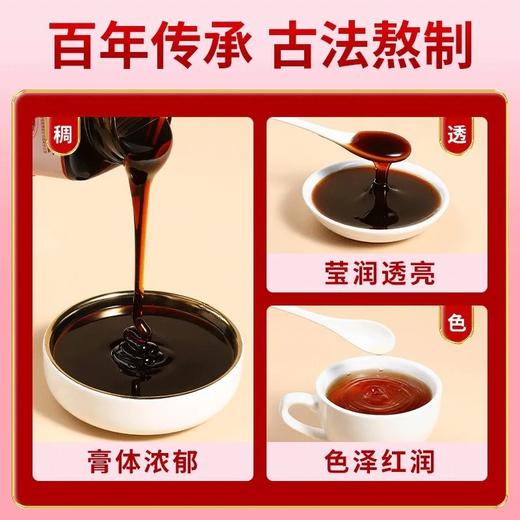 百年传承 古法熬制

稠

膏体浓郁

透

莹润透亮

色

色泽红润