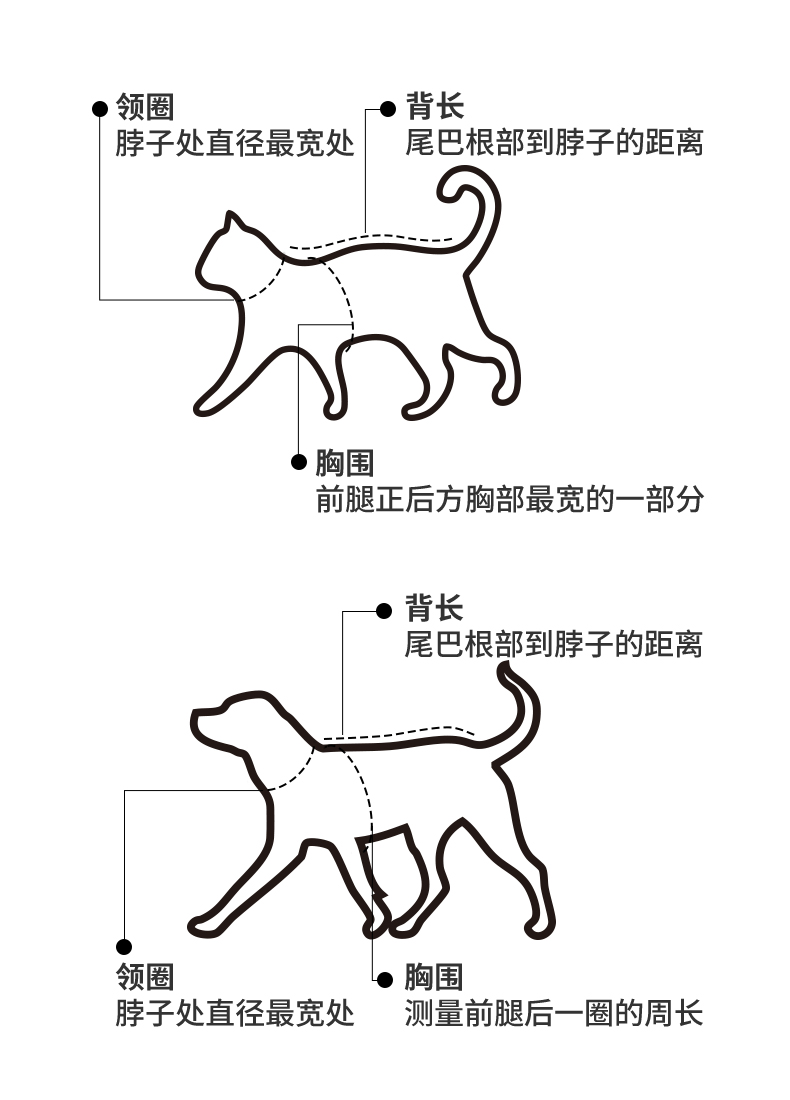 领圈
脖子处直径最宽处

背长
尾巴根部到脖子的距离

胸围
前腿正后方胸部最宽的一部分

背长
尾巴根部到脖子的距离

领圈
脖子处直径最宽处

胸围
测量前腿后一圈的周长