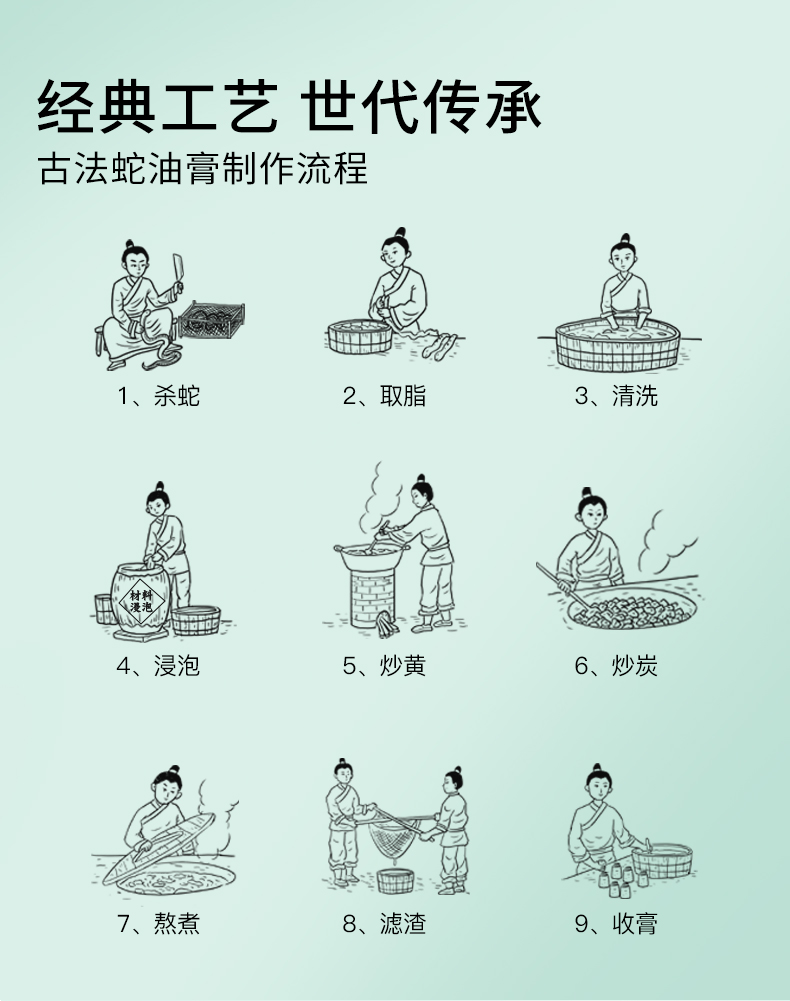 经典工艺 世代传承
古法蛇油膏制作流程

1、杀蛇

2、取脂

3、清洗

材料浸泡

4、浸泡

5、炒黄

6、炒炭

7、熬煮

8、滤渣

9、收膏