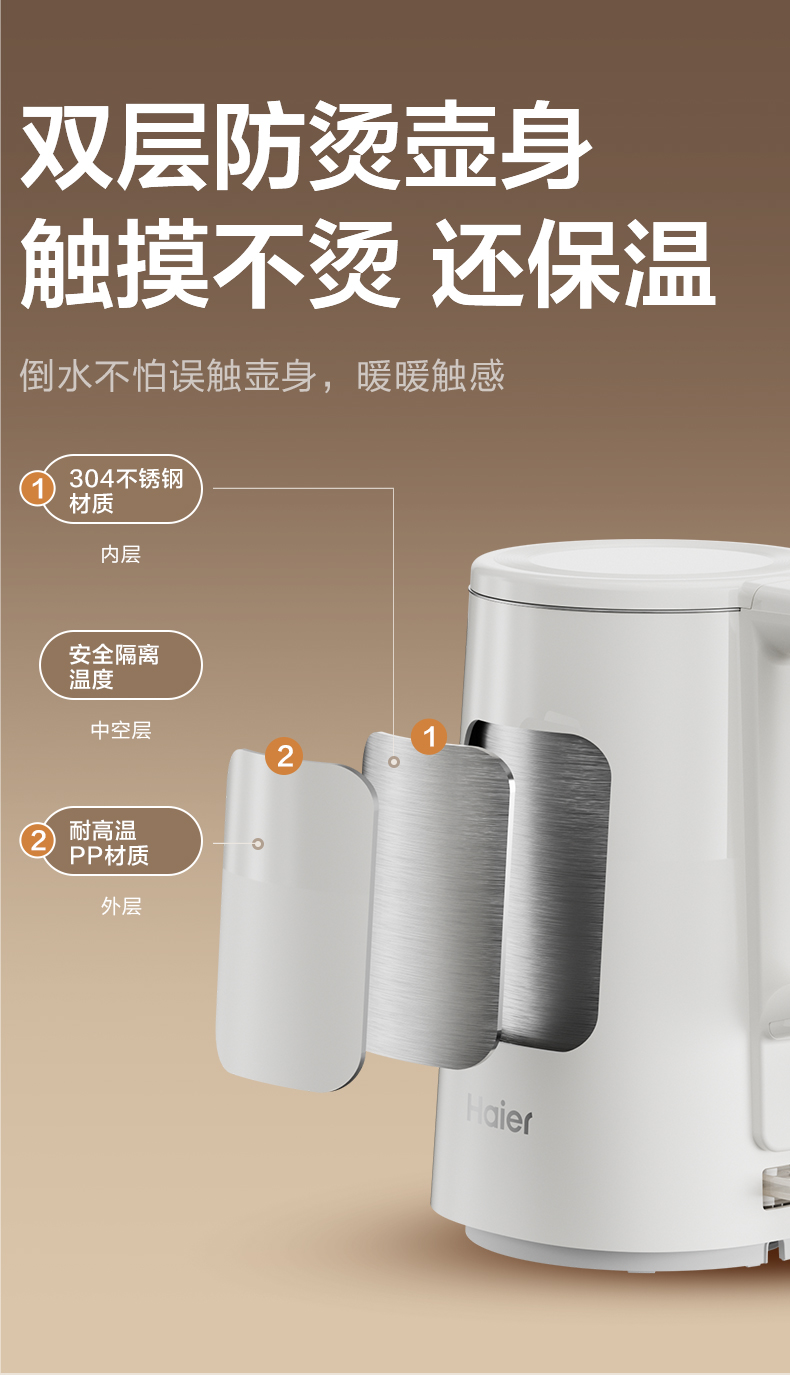 双层防烫壶身
触摸不烫 还保温

倒水不怕误触壶身，暖暖触感

1 304不锈钢材质

内层

安全隔离温度

中空层

2 耐高温PP材质

外层

2

1

Haier