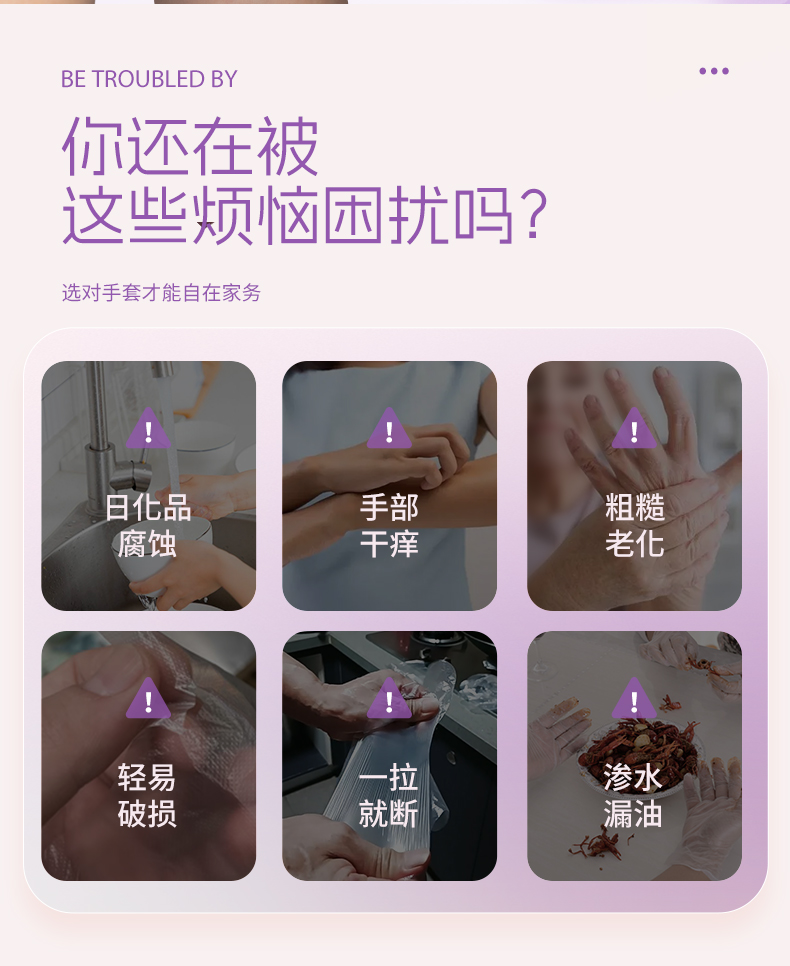 BE TROUBLED BY

你还在被
这些烦恼困扰吗?

选对手套才能自在家务

!
日化品
腐蚀

!
手部
干痒

!
粗糙
老化

!
轻易
破损

!
一拉
就断

!
渗水
漏油