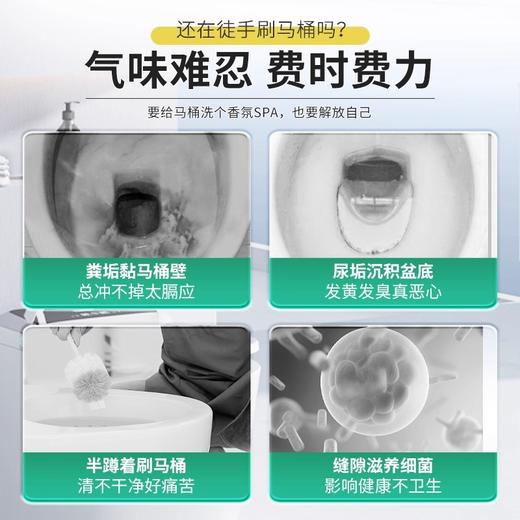 还在徒手刷马桶吗?

气味难忍 费时费力

要给马桶洗个香氛SPA，也要解放自己

粪垢黏马桶壁
总冲不掉太膈应

尿垢沉积盆底
发黄发臭真恶心

半蹲着刷马桶
清不干净好痛苦

缝隙滋养细菌
影响健康不卫生