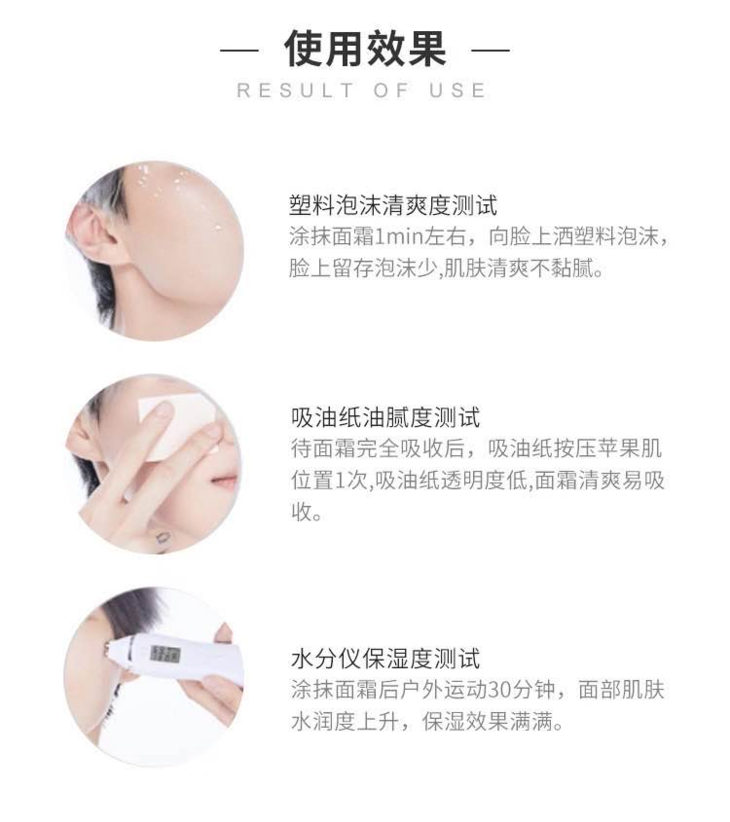 — 使用效果 —

RESULT OF USE

塑料泡沫清爽度测试
涂抹面霜1min左右，向脸上洒塑料泡沫，脸上留存泡沫少,肌肤清爽不黏腻。

吸油纸油腻度测试
待面霜完全吸收后，吸油纸按压苹果肌位置1次,吸油纸透明度低,面霜清爽易吸收。

水分仪保湿度测试
涂抹面霜后户外运动30分钟，面部肌肤水润度上升，保湿效果满满。