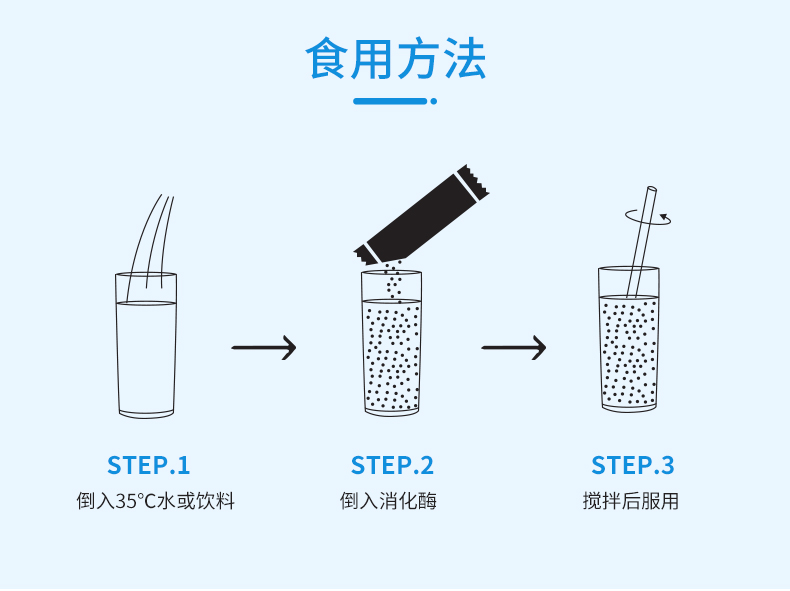 食用方法

STEP.1
倒入35°C水或饮料

STEP.2
倒入消化酶

STEP.3
搅拌后服用