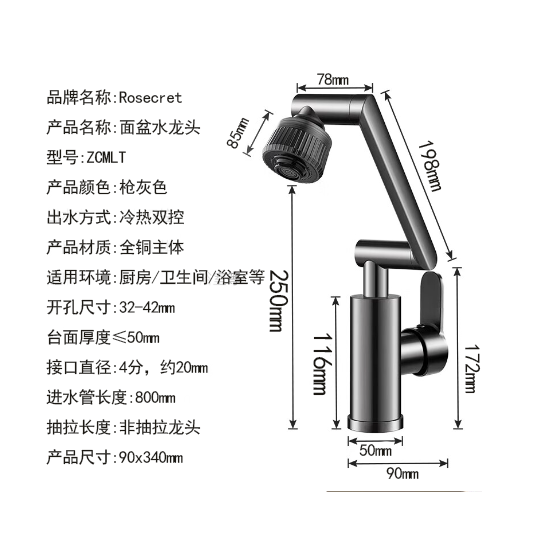 品牌名称:Rosecret
产品名称:面盆水龙头
型号:ZCMLT
产品颜色:枪灰色
出水方式:冷热双控
产品材质:全铜主体
适用环境:厨房/卫生间/浴室等
开孔尺寸:32-42mm
台面厚度≤50mm
接口直径:4分，约20mm
进水管长度:800mm
抽拉长度:非抽拉龙头
产品尺寸:90x340mm

78mm
85mm
198mm
250mm
116mm
172mm
50mm
90mm