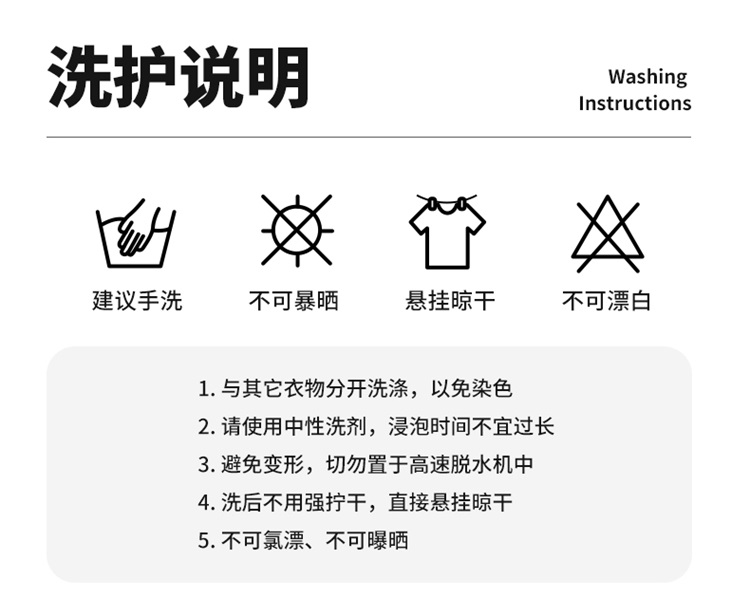 洗护说明

Washing Instructions

建议手洗

不可暴晒

悬挂晾干

不可漂白

1. 与其它衣物分开洗涤，以免染色
2. 请使用中性洗剂，浸泡时间不宜过长
3. 避免变形，切勿置于高速脱水机中
4. 洗后不用强拧干，直接悬挂晾干
5. 不可氯漂、不可曝晒