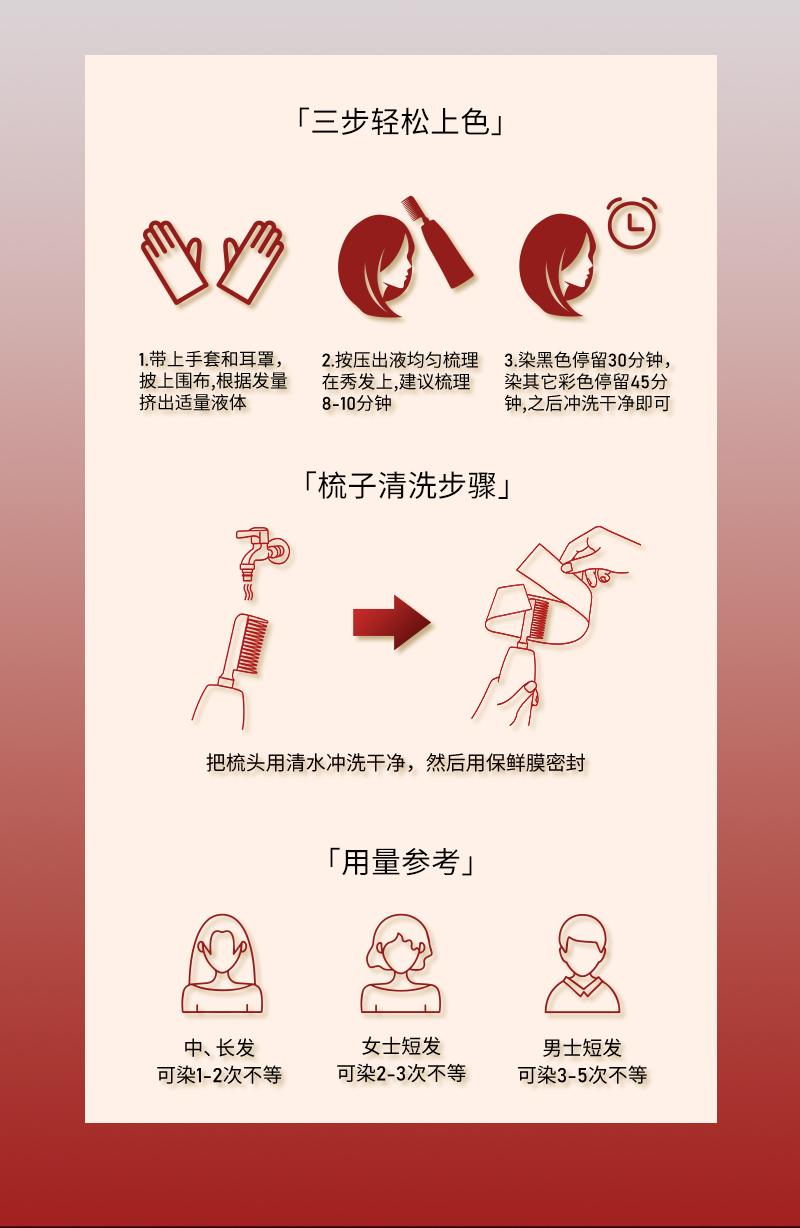 「三步轻松上色」

1.带上手套和耳罩，披上围布,根据发量挤出适量液体

2.按压出液均匀梳理在秀发上,建议梳理8-10分钟

3.染黑色停留30分钟，染其它彩色停留45分钟,之后冲洗干净即可

「梳子清洗步骤」

把梳头用清水冲洗干净，然后用保鲜膜密封

「用量参考」

中、长发
可染1-2次不等

女士短发
可染2-3次不等

男士短发
可染3-5次不等