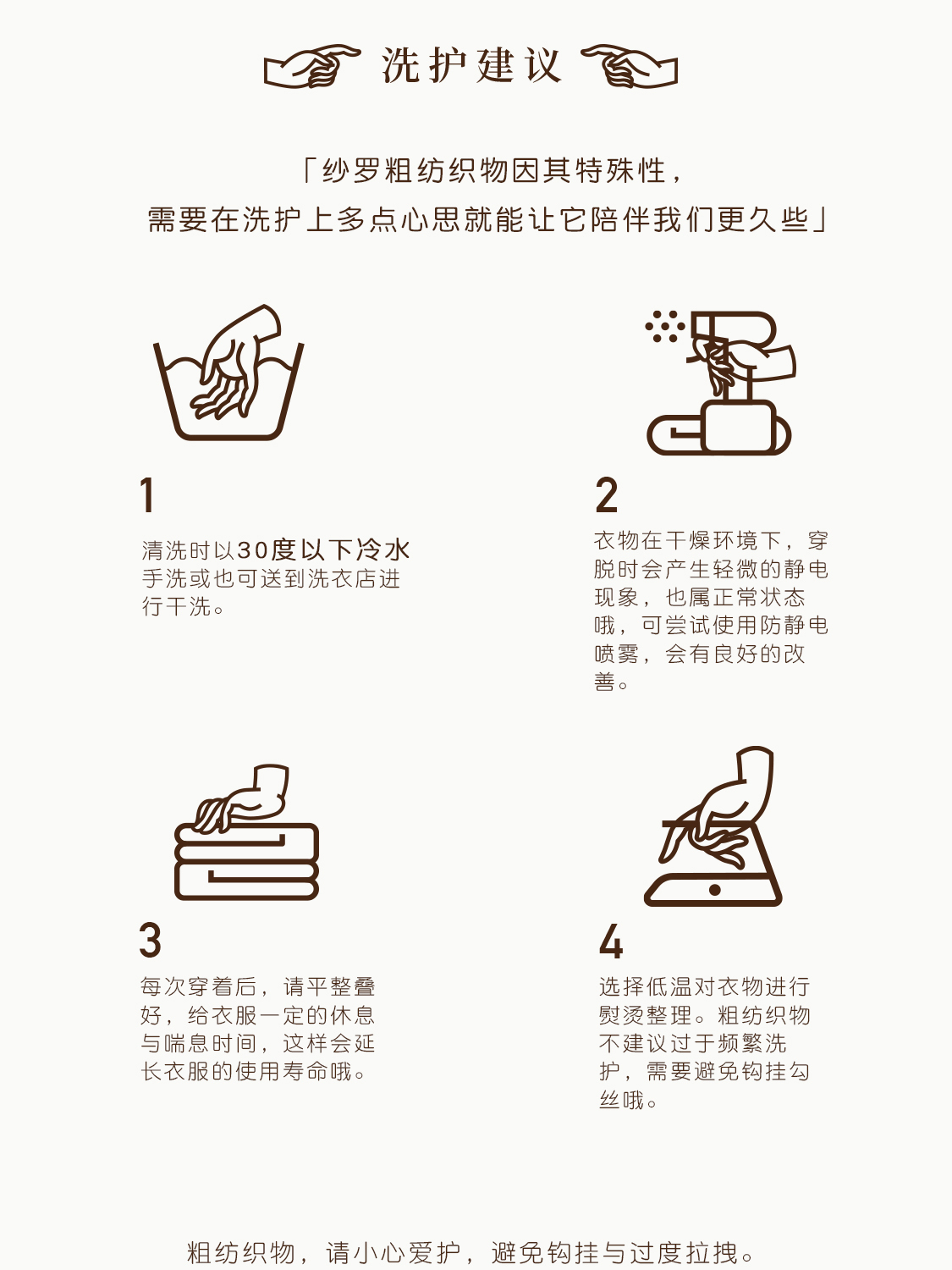 洗护建议

「纱罗粗纺织物因其特殊性，
需要在洗护上多点心思就能让它陪伴我们更久些」

1

清洗时以30度以下冷水手洗或也可送到洗衣店进行干洗。

2

衣物在干燥环境下，穿脱时会产生轻微的静电现象，也属正常状态哦，可尝试使用防静电喷雾，会有良好的改善。

3

每次穿着后，请平整叠好，给衣服一定的休息与喘息时间，这样会延长衣服的使用寿命哦。

4

选择低温对衣物进行熨烫整理。粗纺织物不建议过于频繁洗护，需要避免钩挂勾丝哦。

粗纺织物，请小心爱护，避免钩挂与过度拉拽。