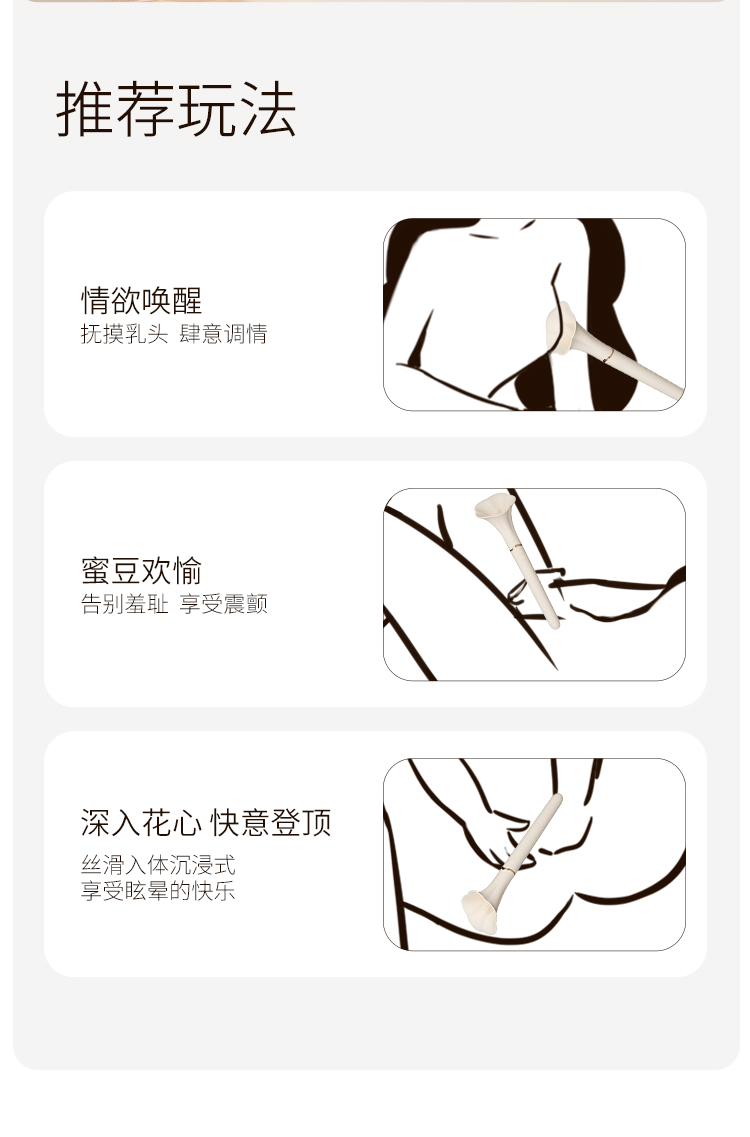 推荐玩法

情欲唤醒
抚摸乳头 肆意调情

蜜豆欢愉
告别羞耻 享受震颤

深入花心 快意登顶
丝滑入体沉浸式
享受眩晕的快乐